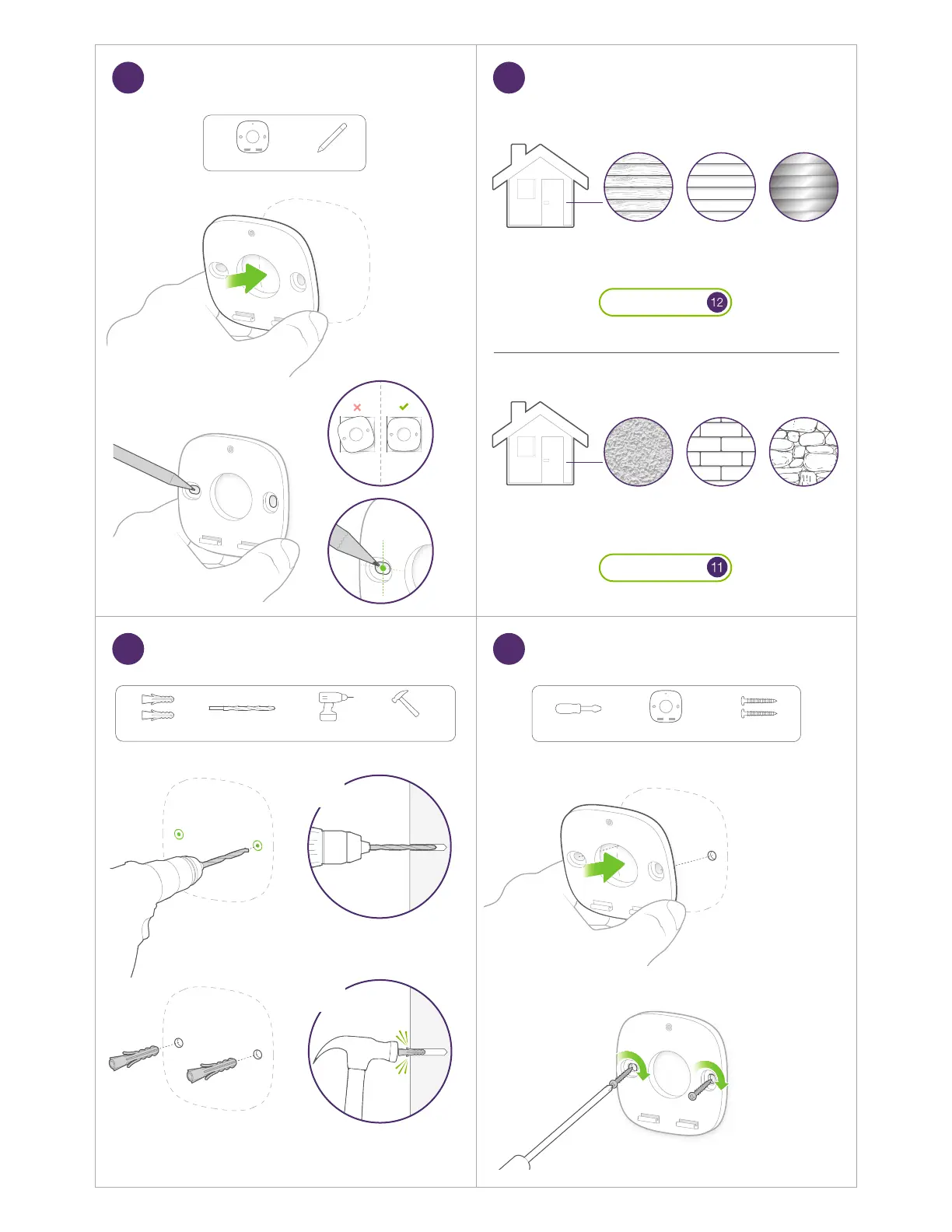 12

11