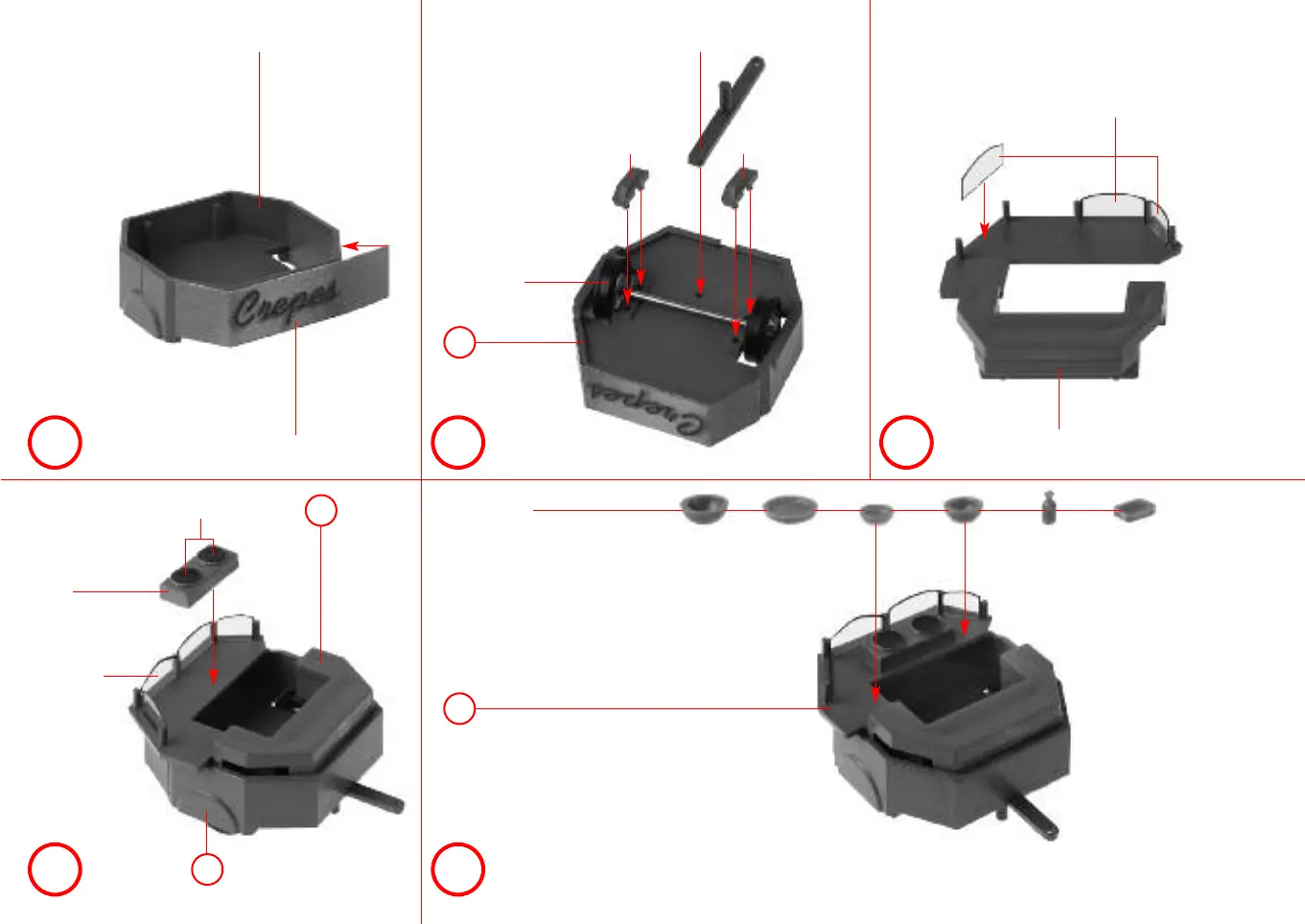 Crepes

Crepes