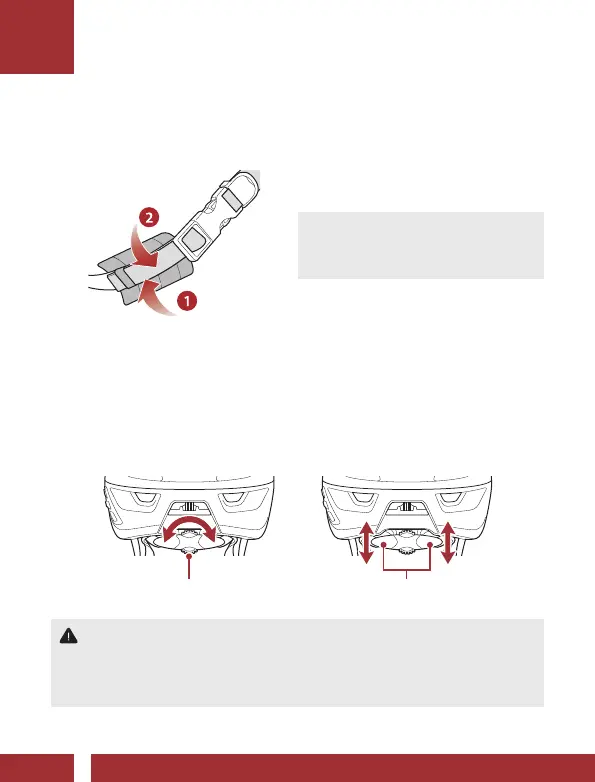 2

1