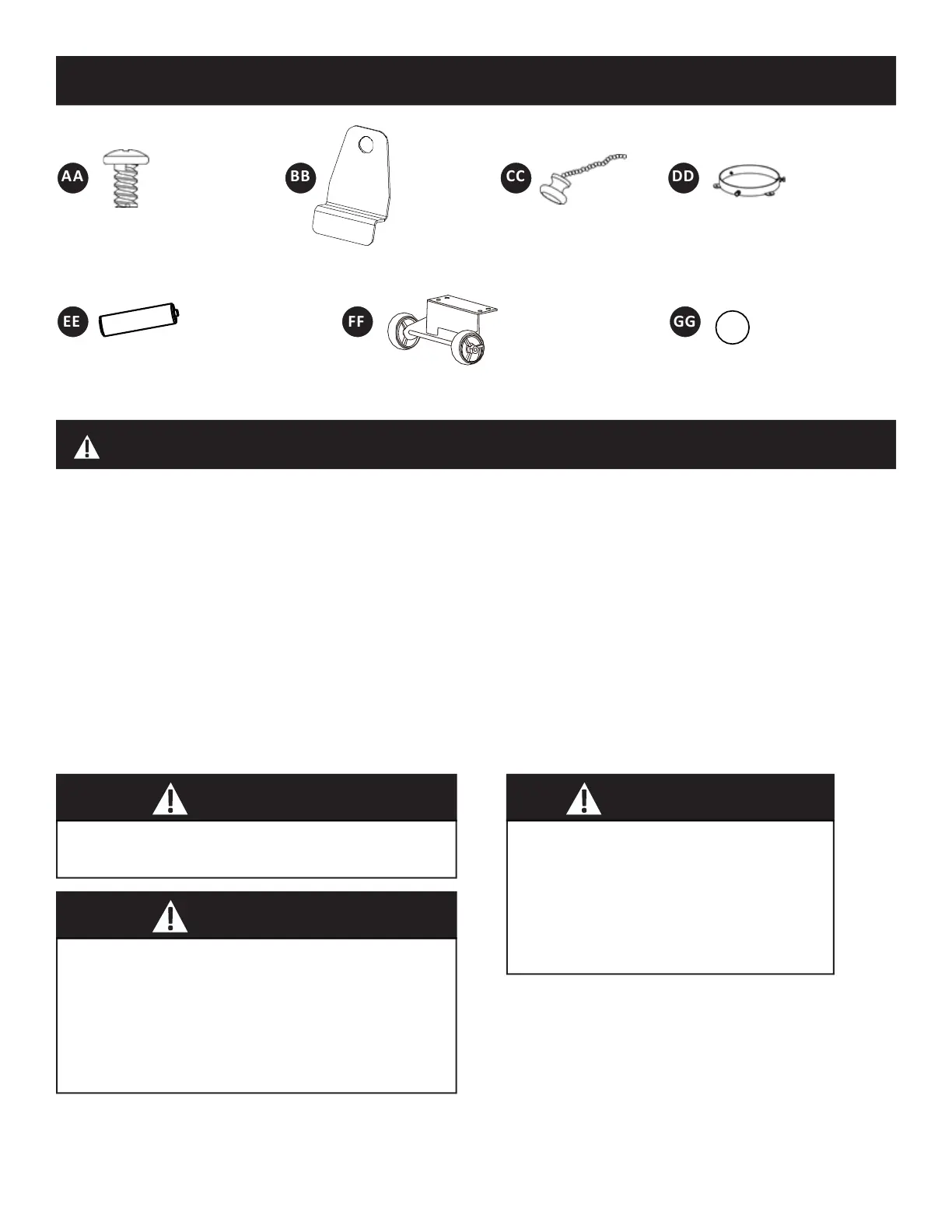 AA

BB

CC

DD

EE

FF

GG