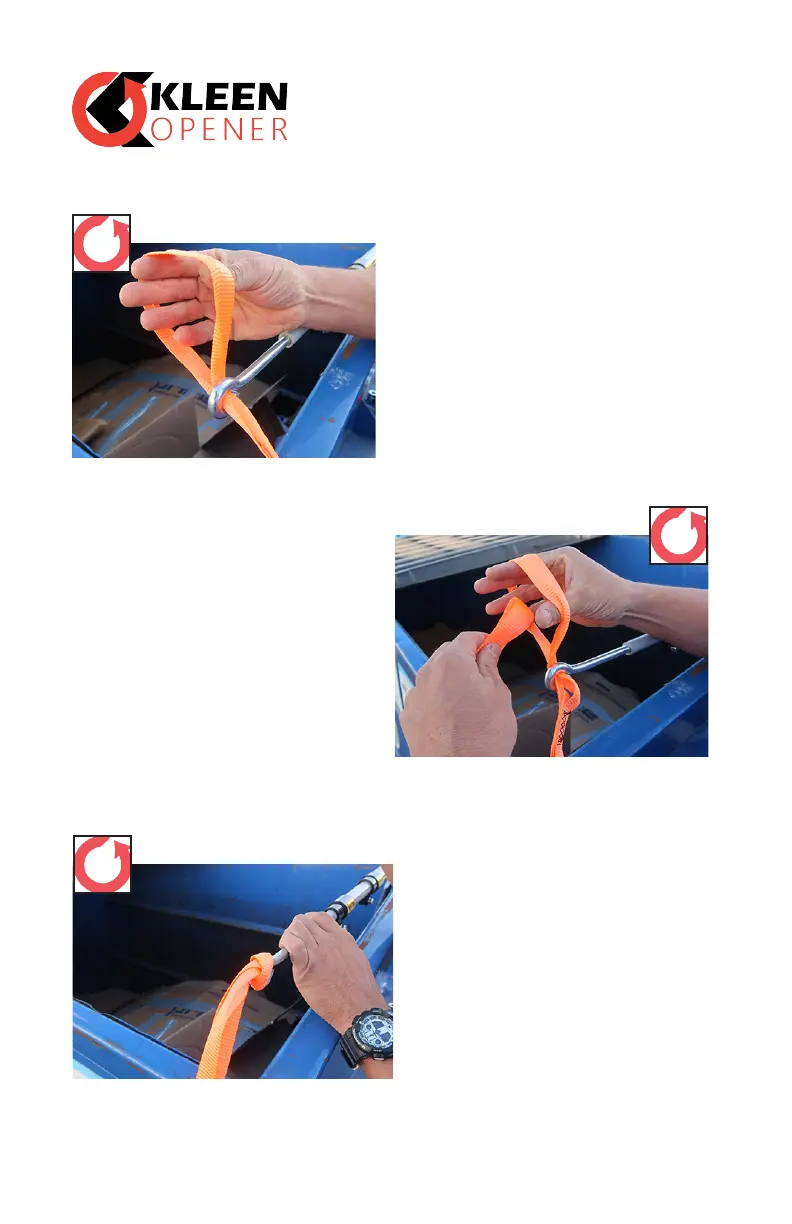 KLEEN
OPENER