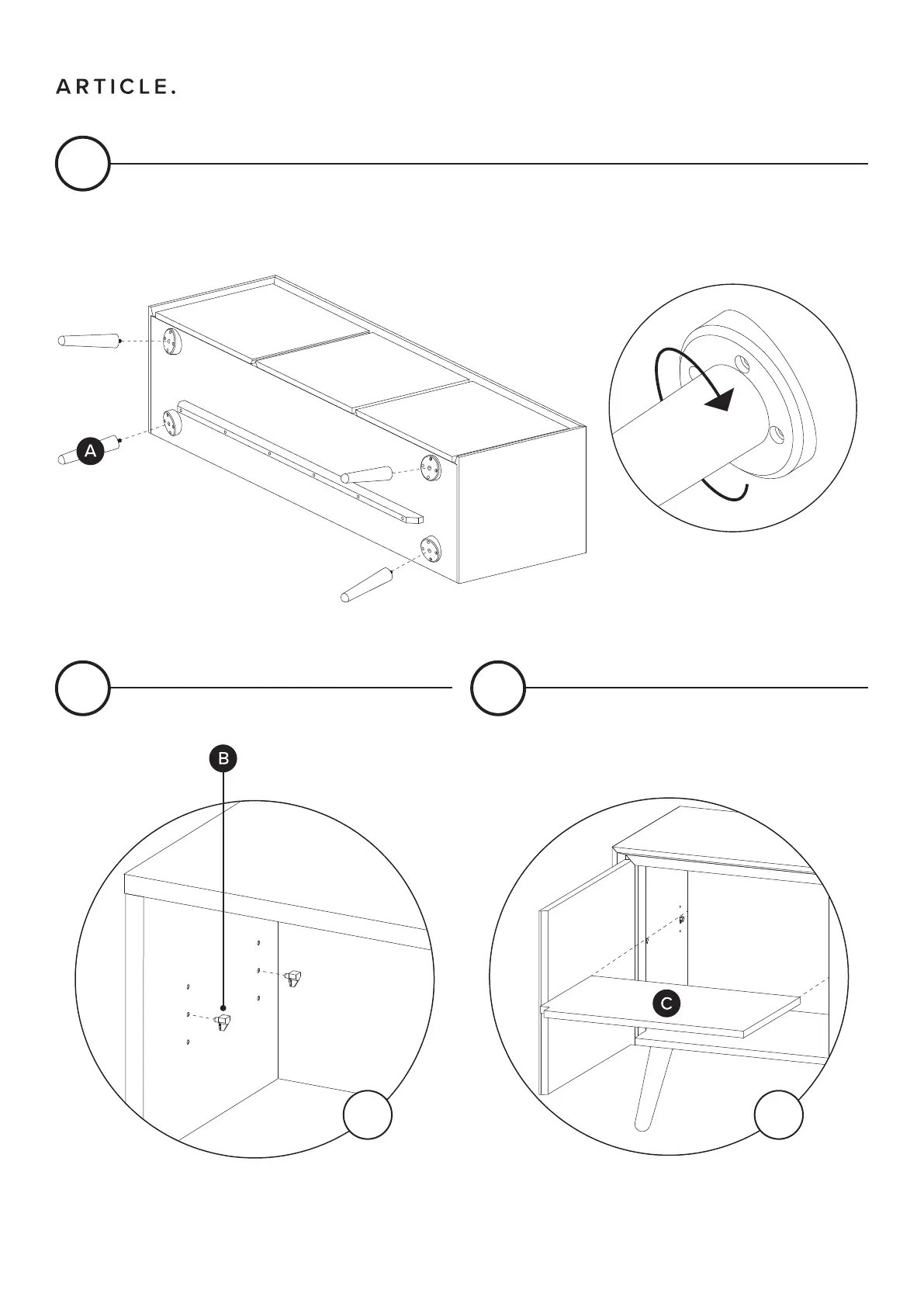 ARTICLE.

A

B

C