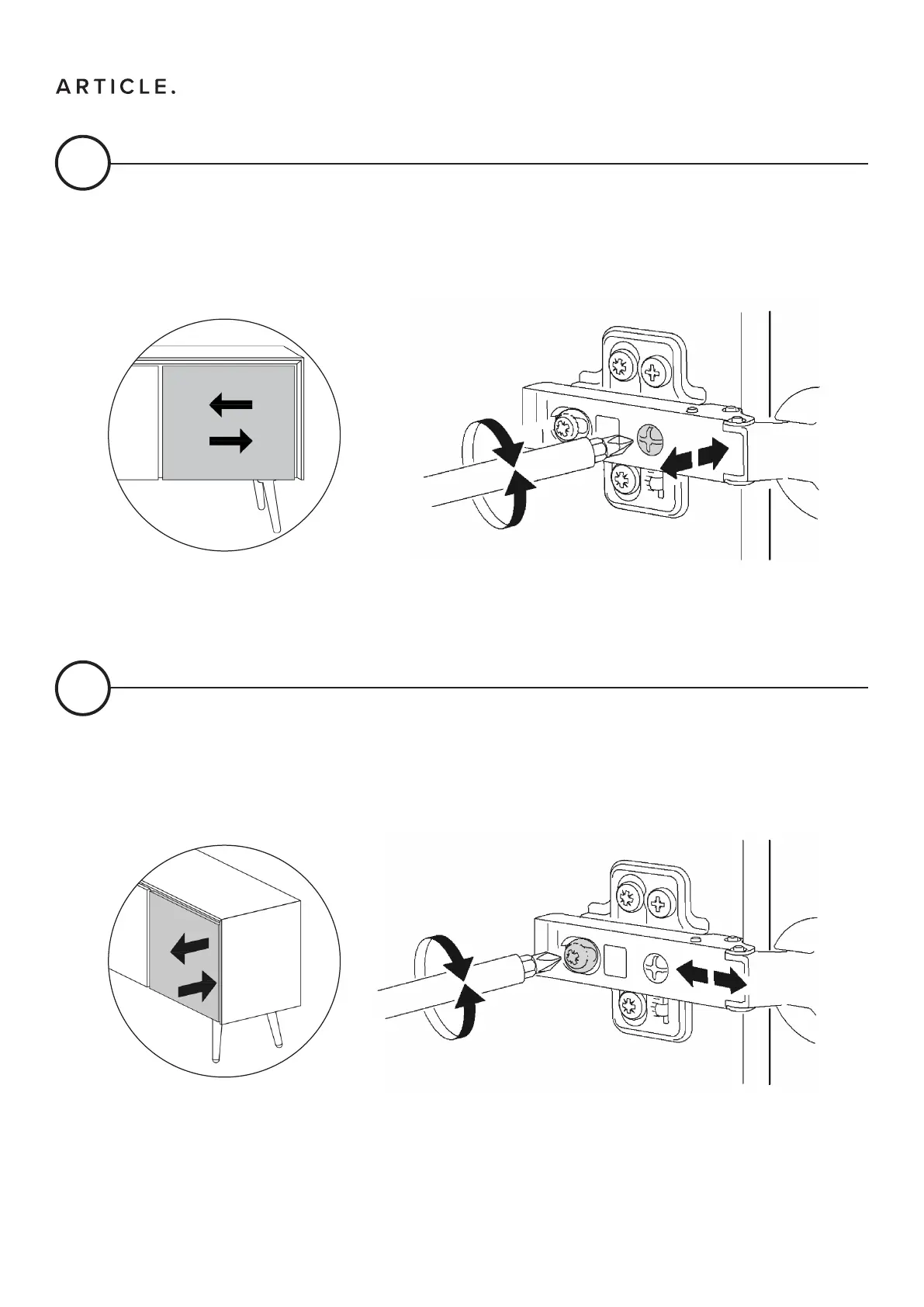 ARTICLE.