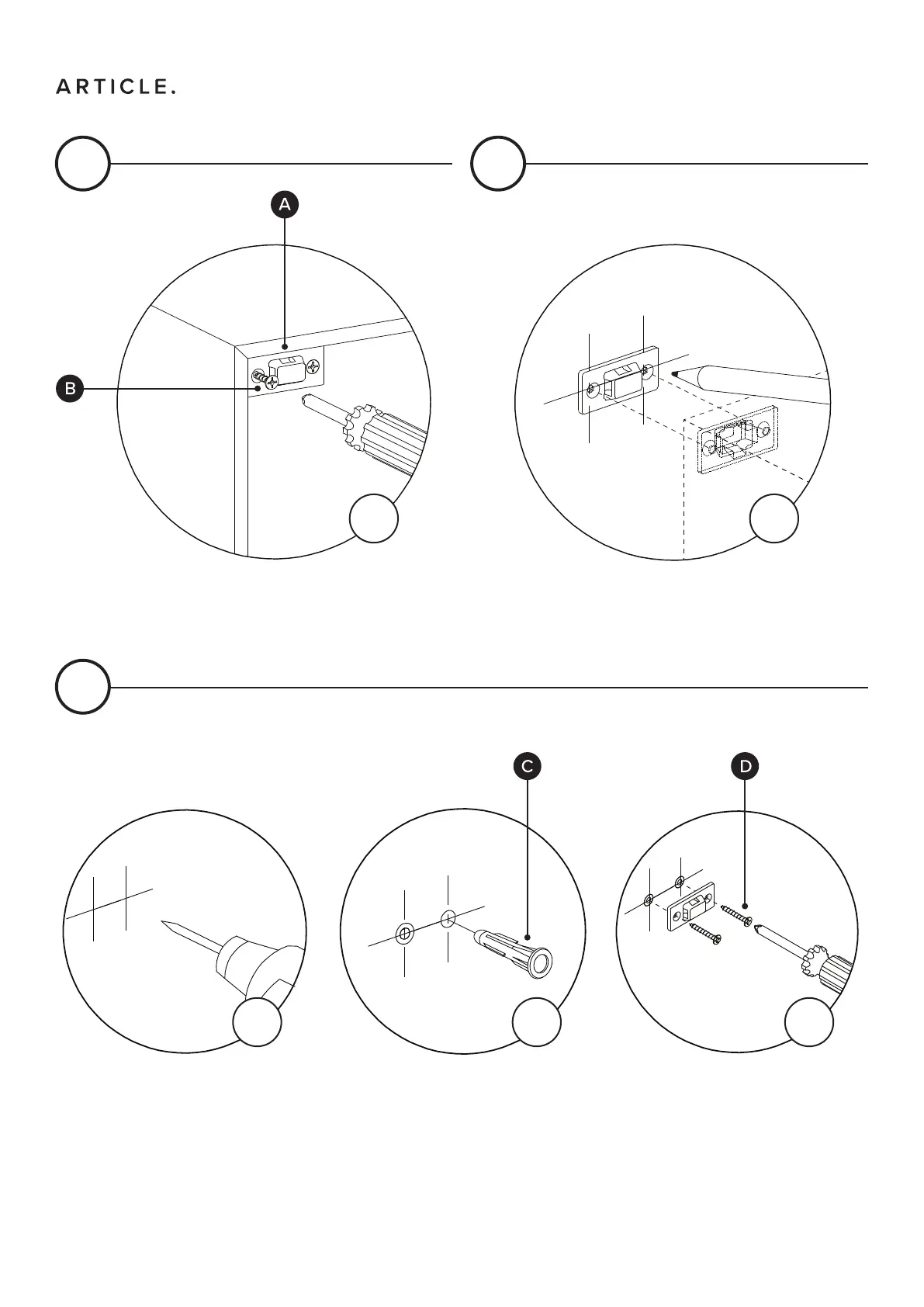 ARTICLE.

A

B

C

D