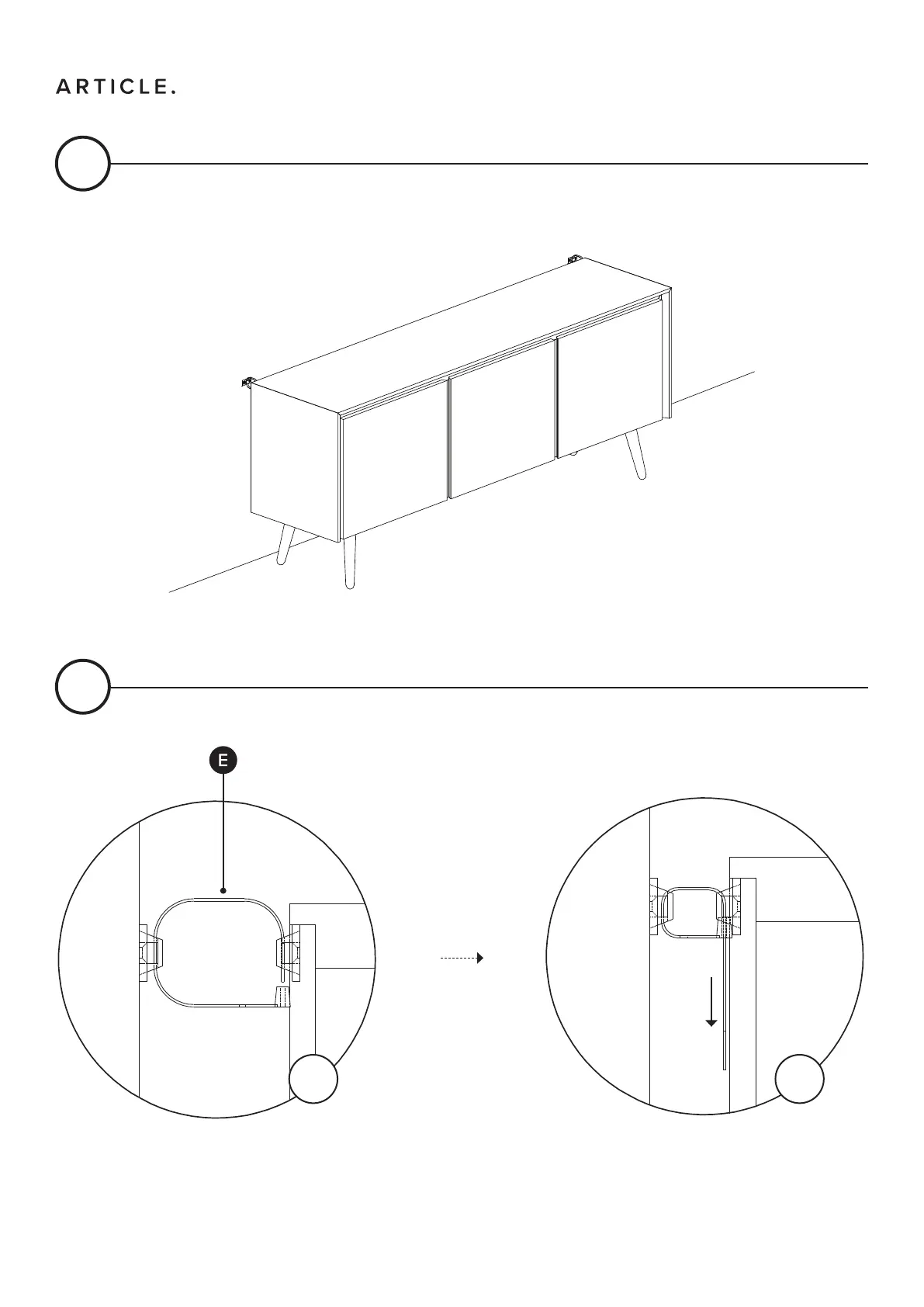 ARTICLE.

E