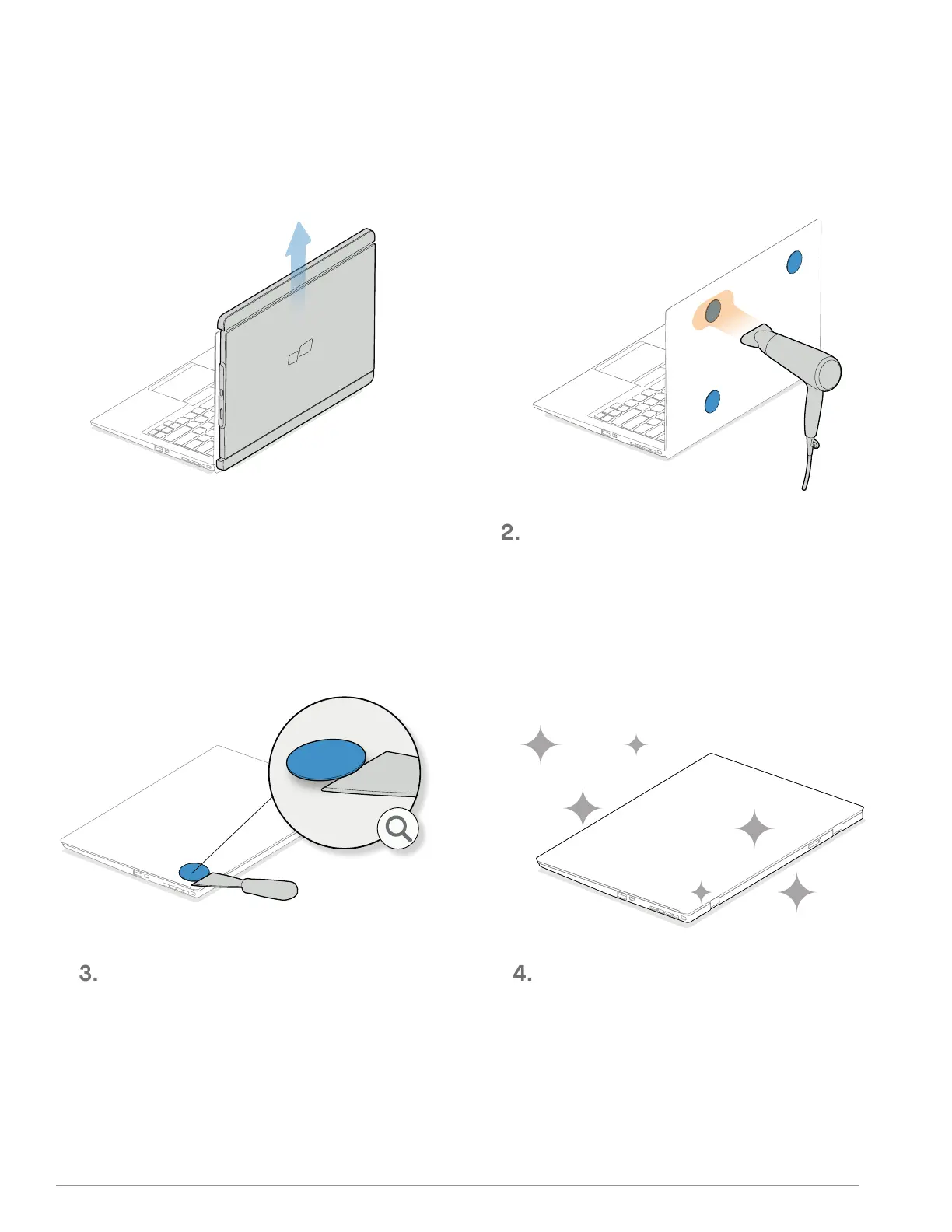 2.

3.

4.