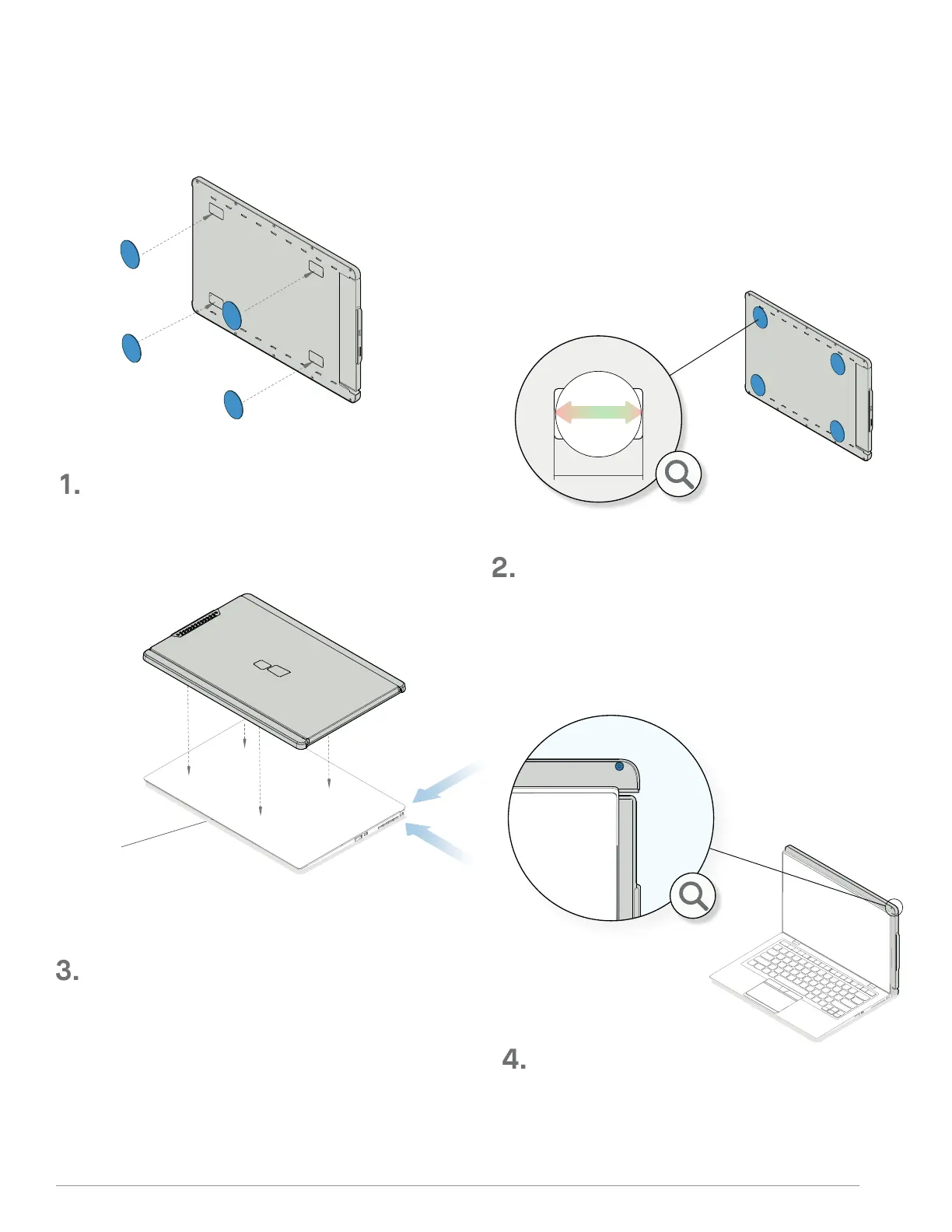 1.

2.

3.

4.