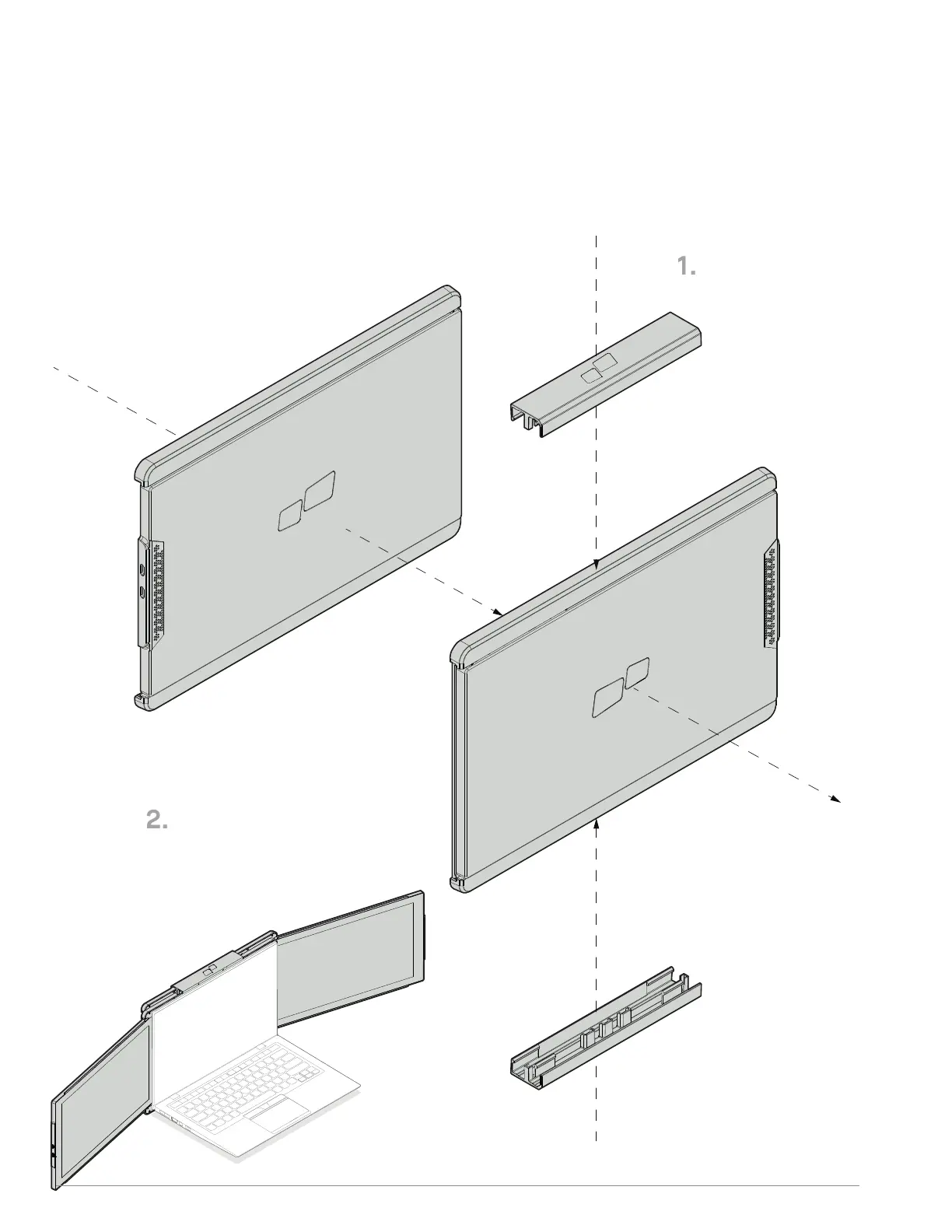 1.

2.