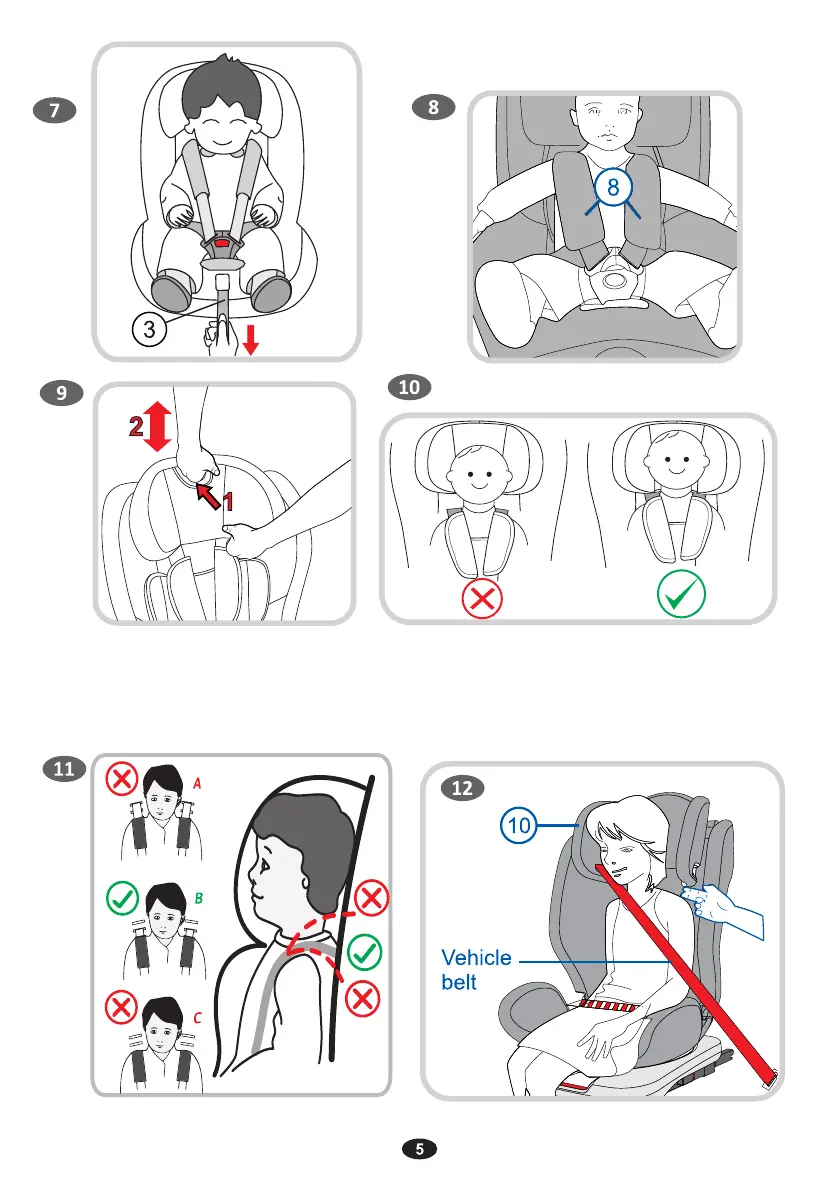 7

3

8

8

9

2

1

10

11

A

B

C

12

10

Vehicle belt

5