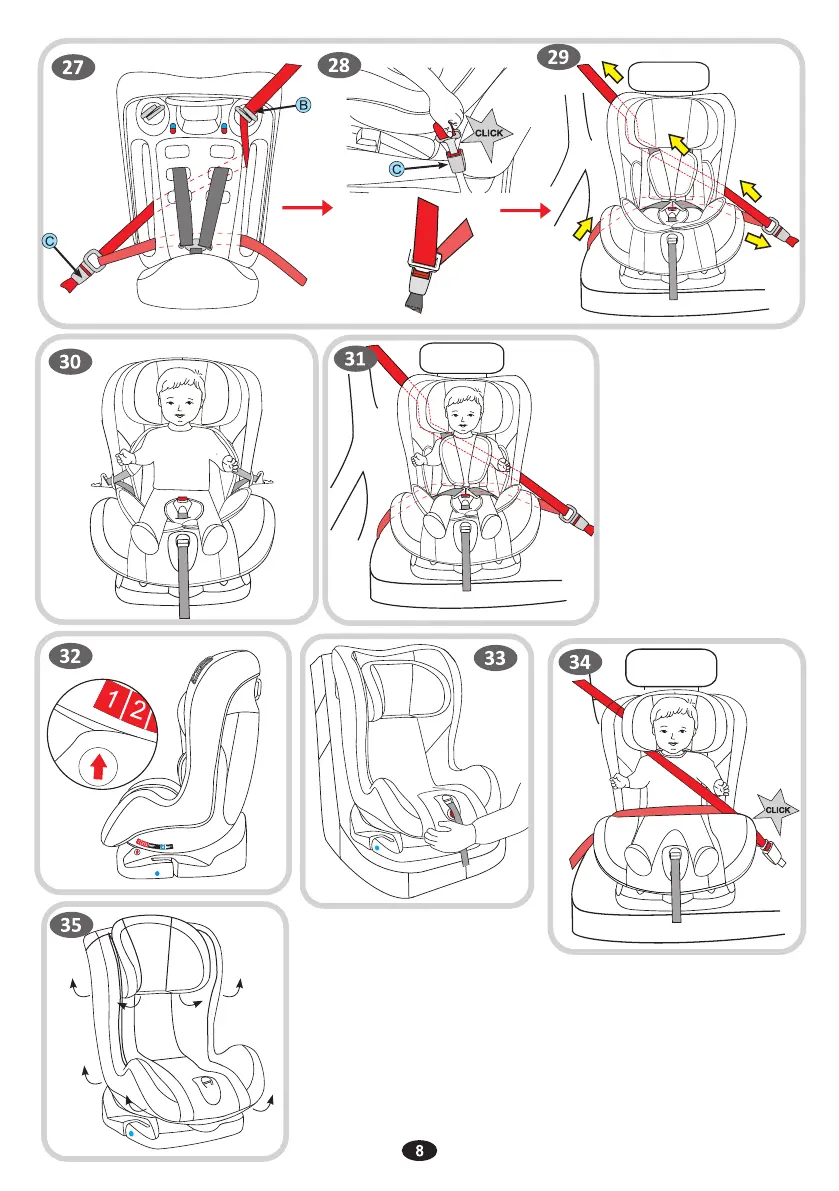 27

B

C

28

CLICK

C

29

30

31

32

1 2

33

34

CLICK

35

8