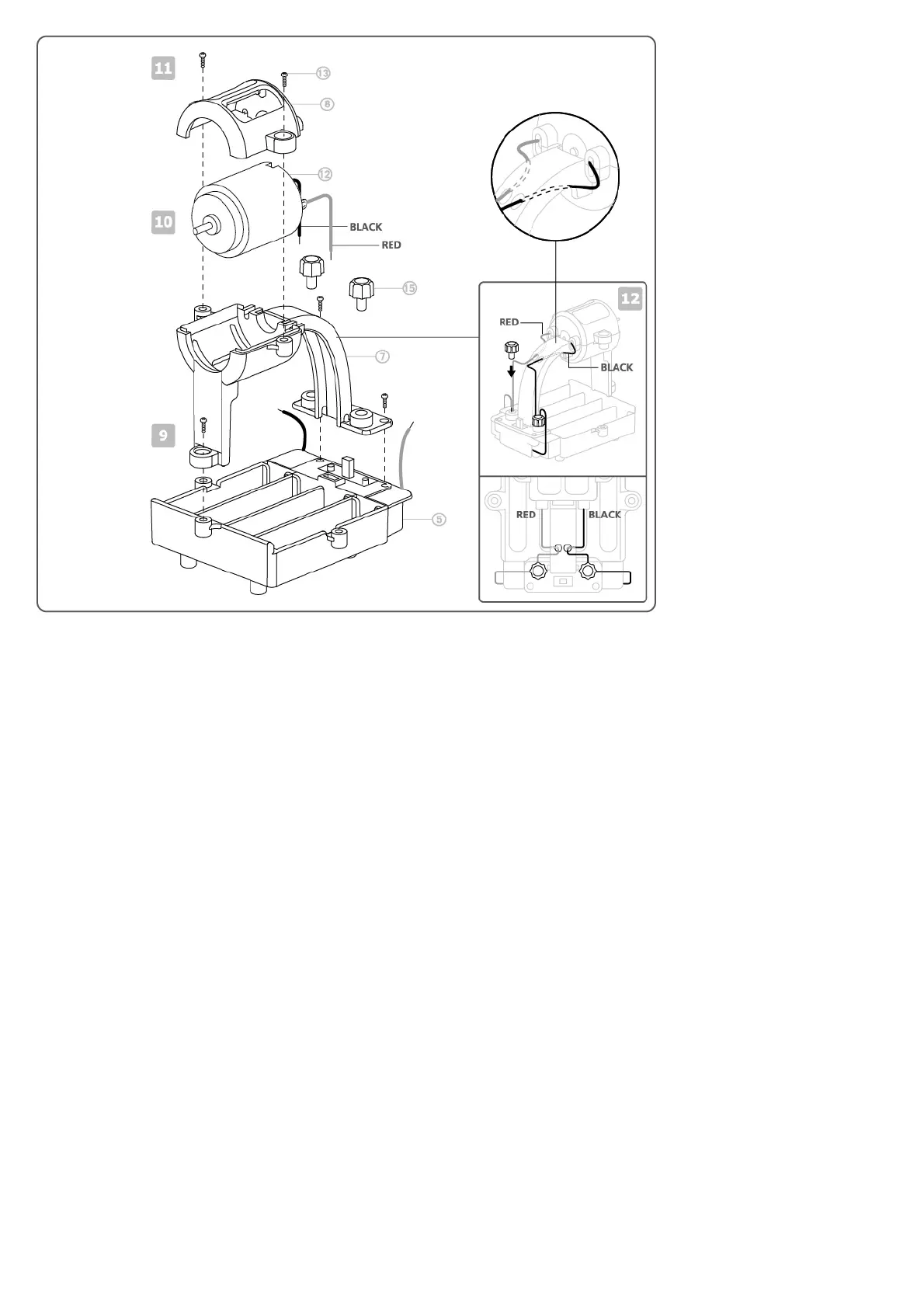 11

13

8

12

10

BLACK

RED

15

7

9

5

12

RED

BLACK

RED

BLACK