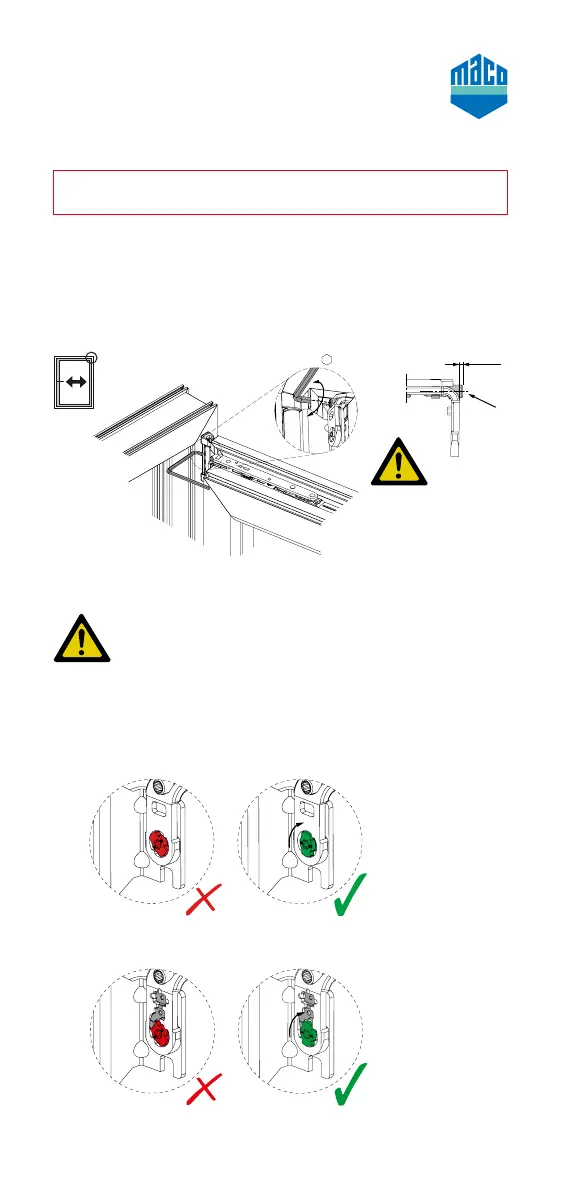 maco