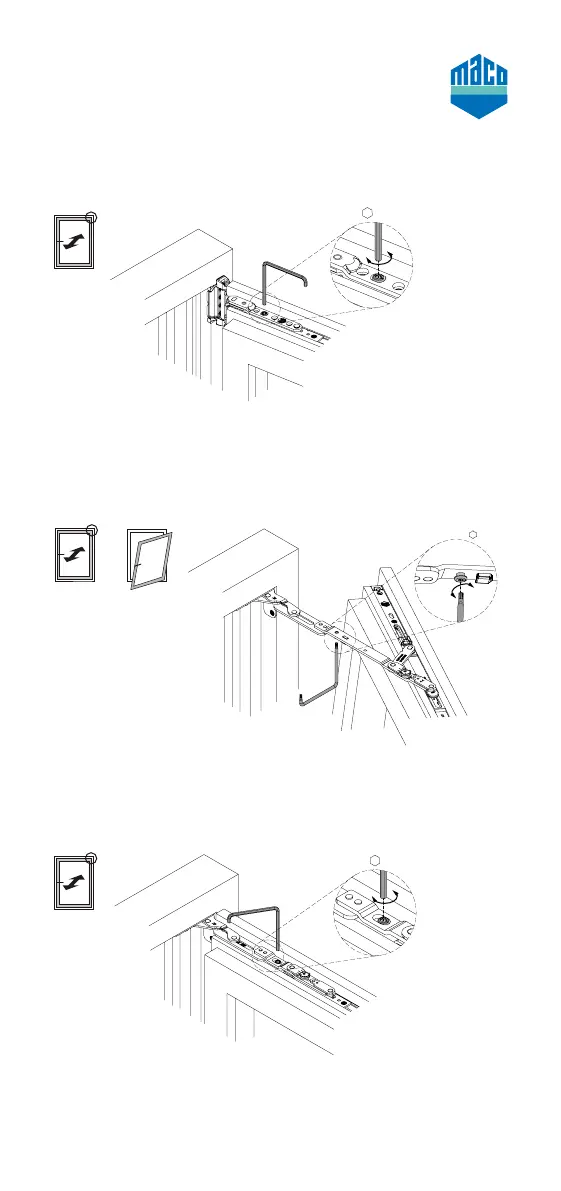 maco