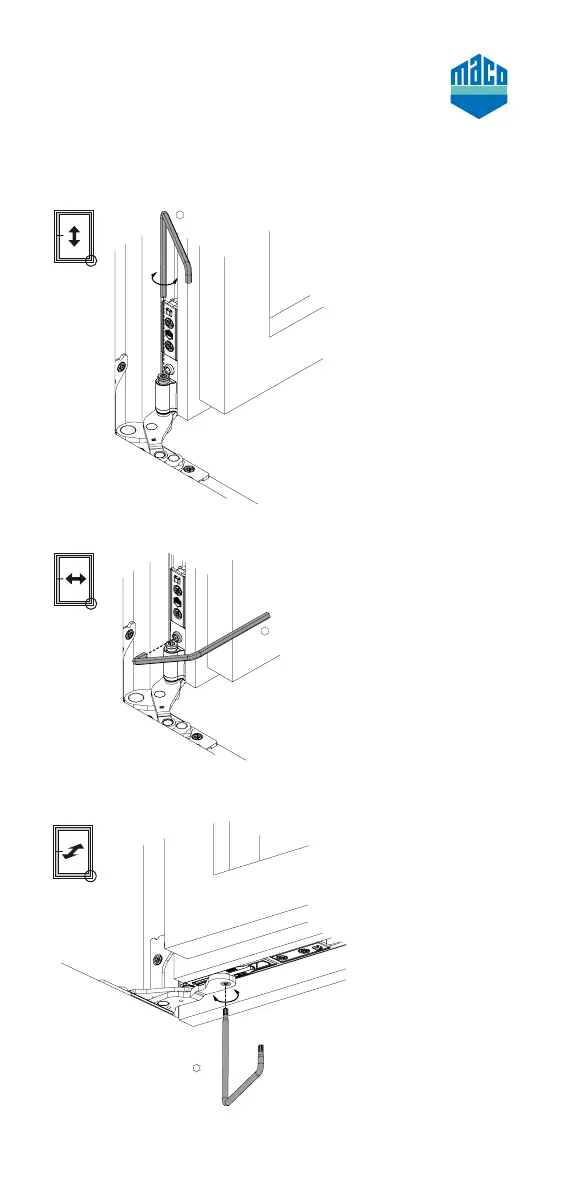 maco