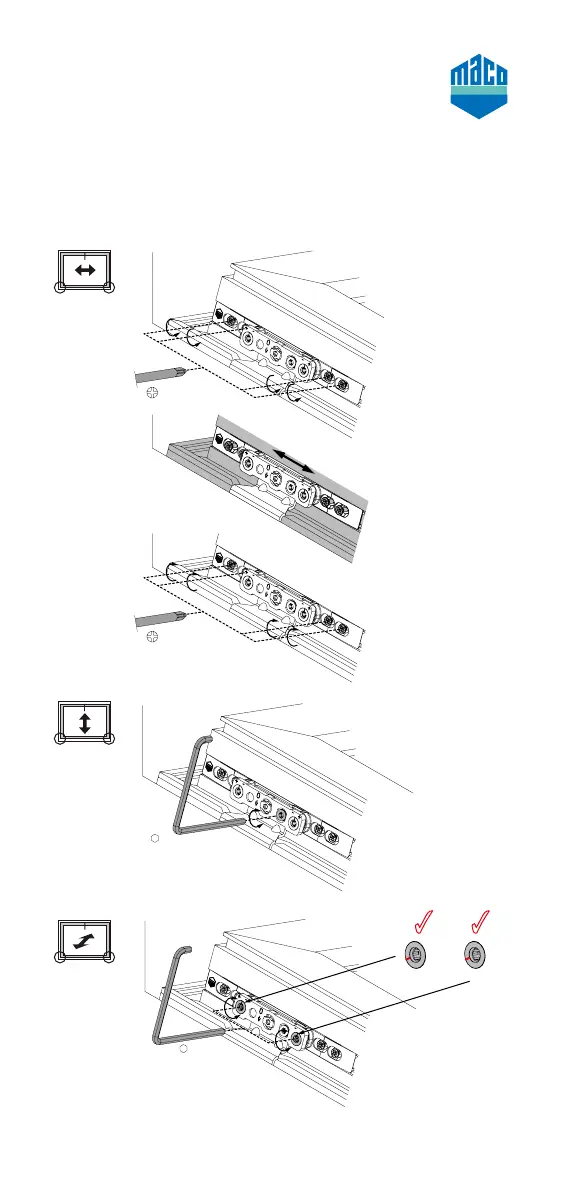 maco