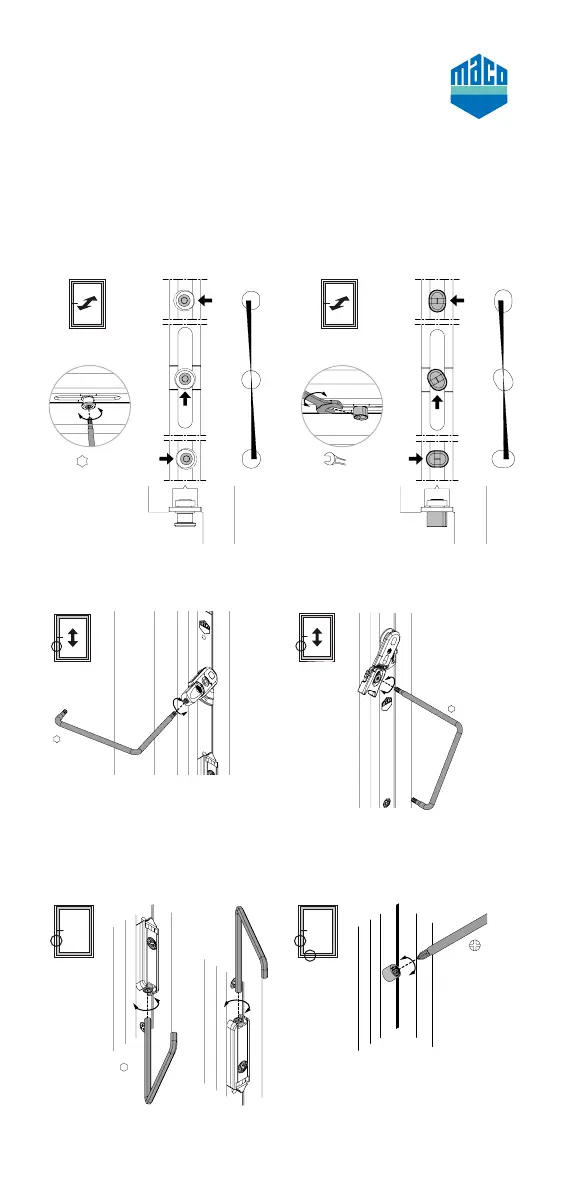 maco