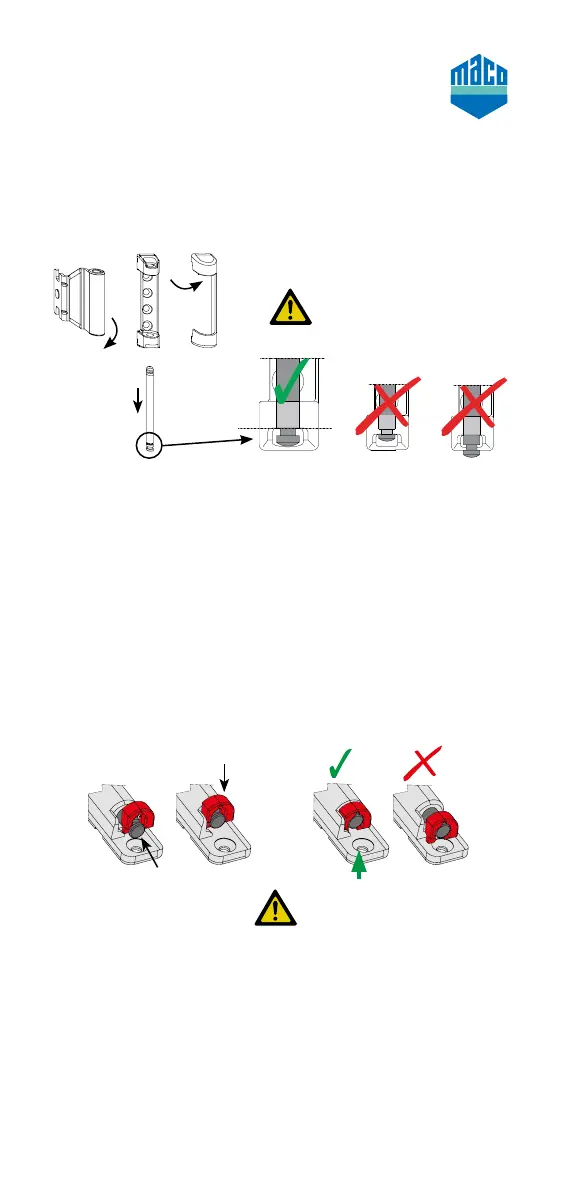 maco