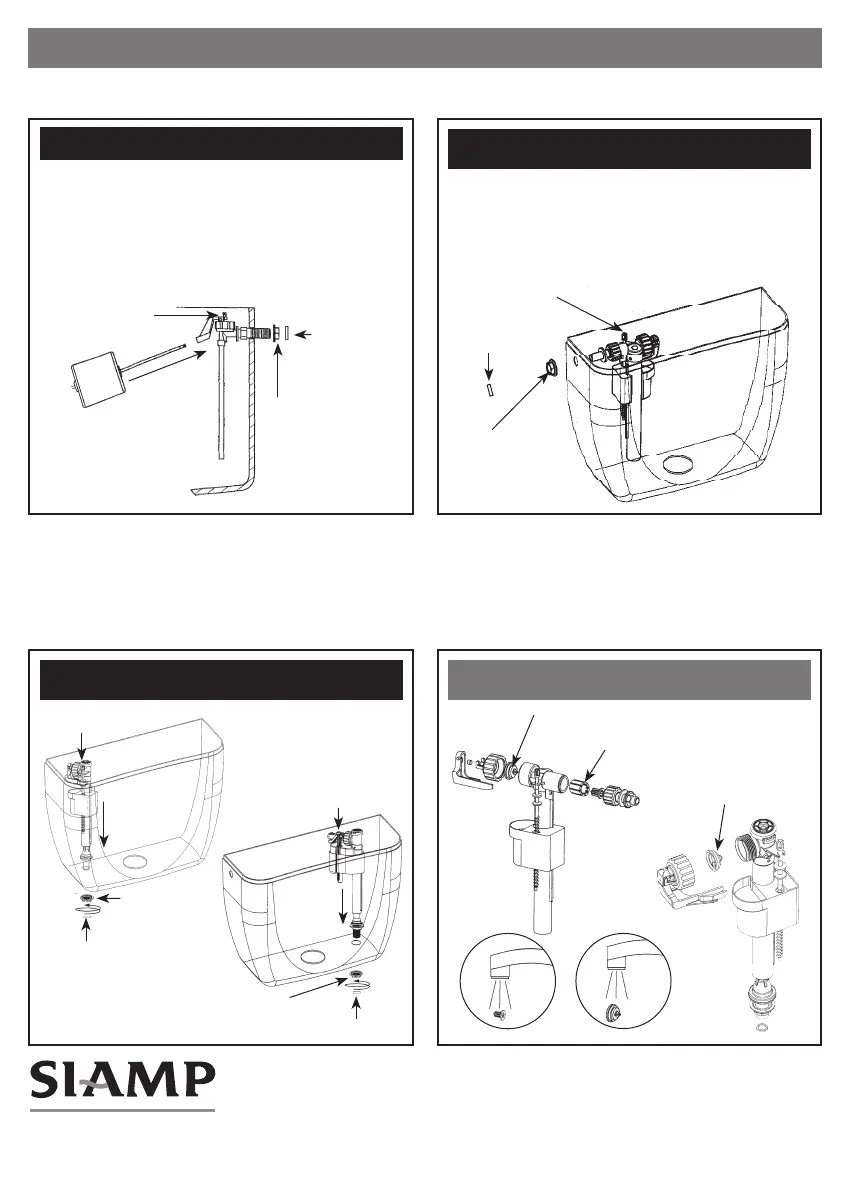 SIAMP