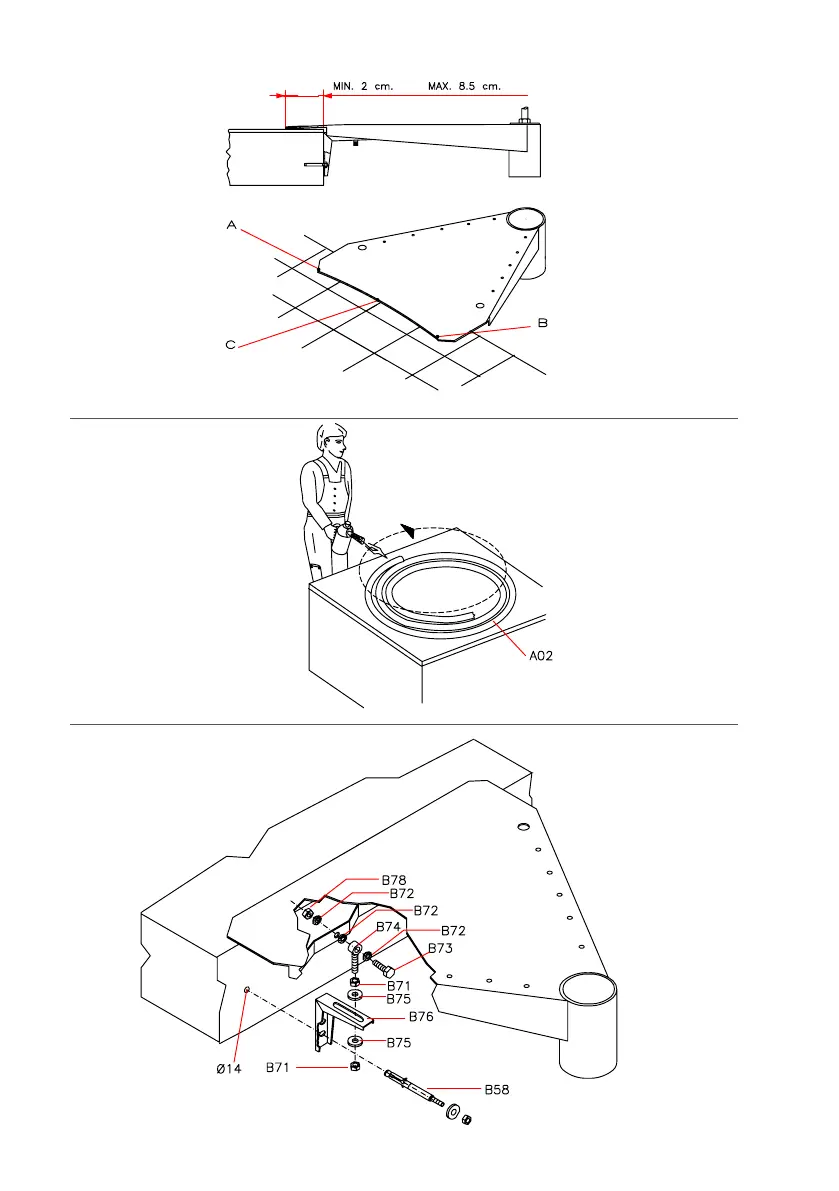 MIN. 2 cm.
MAX. 8.5 cm.

A
C
B

A02

B78
B72
B72
B74
B72
B73
B71
B75
B76
B75
Ø14
B71
B58