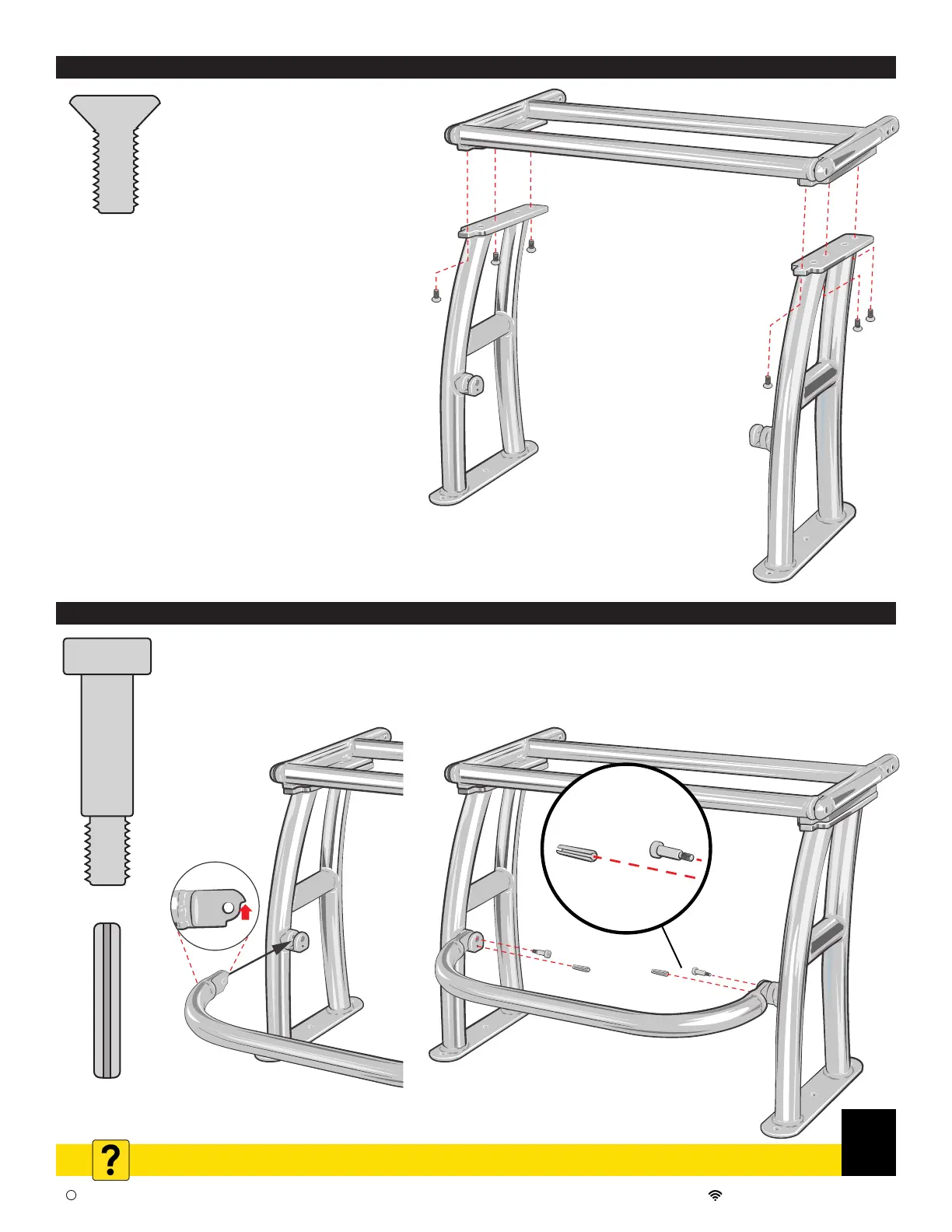 ?