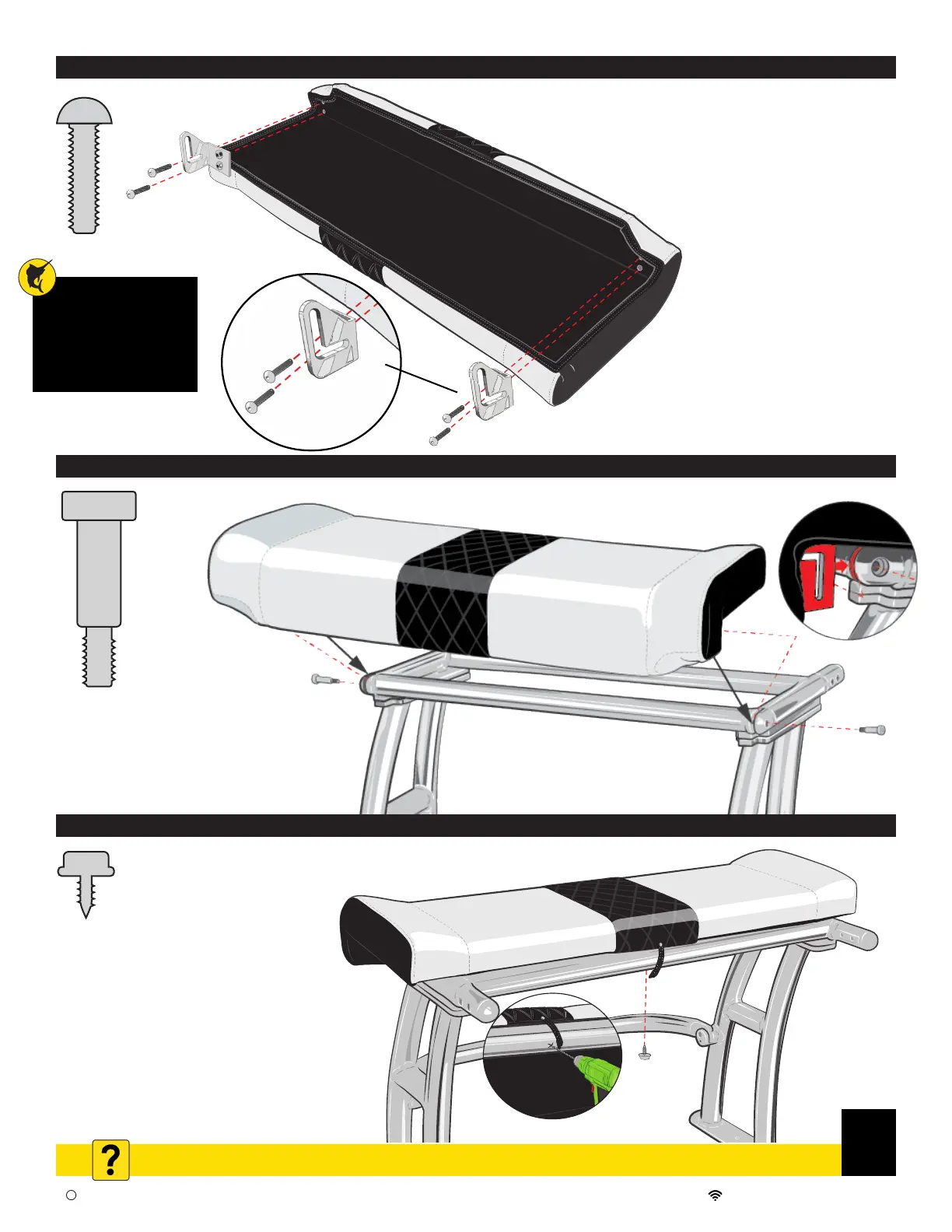 ?