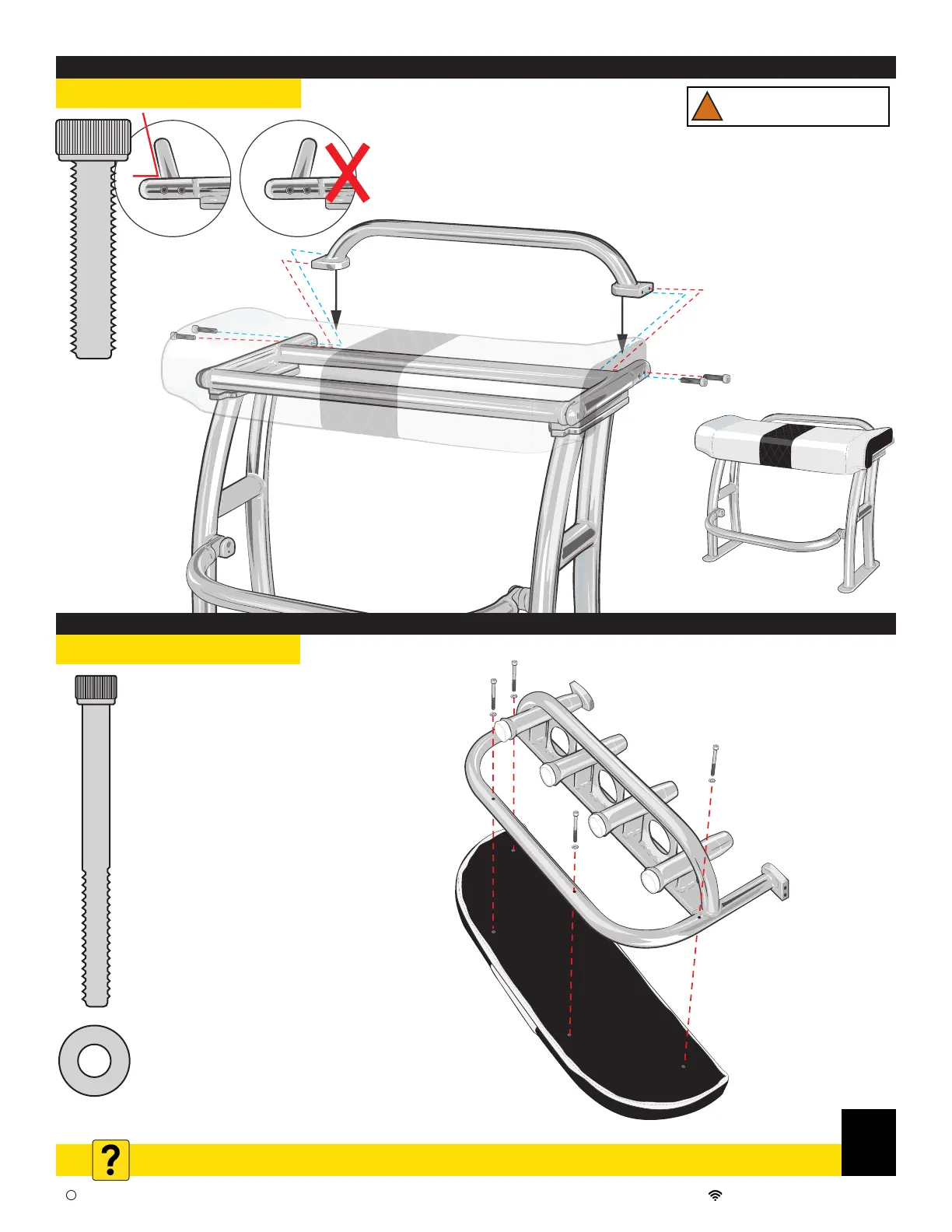 ?