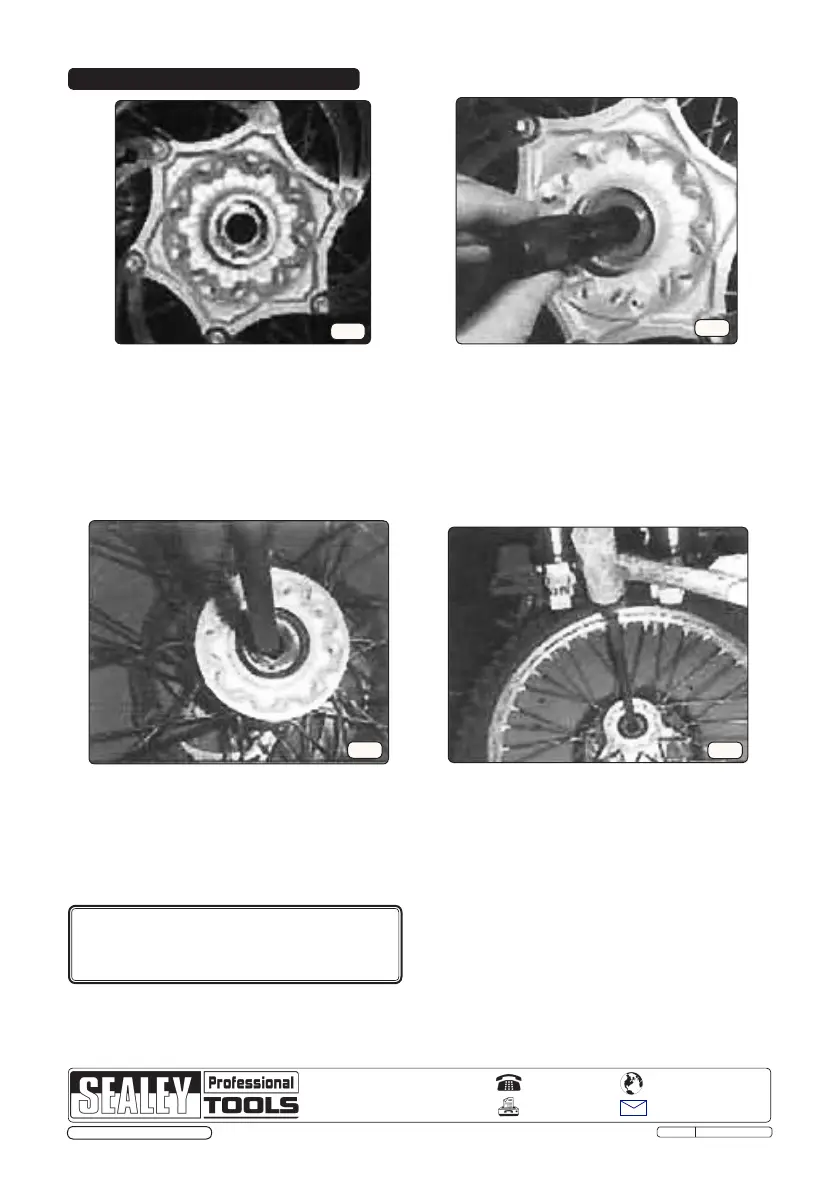 SEALEY Professional TOOLS