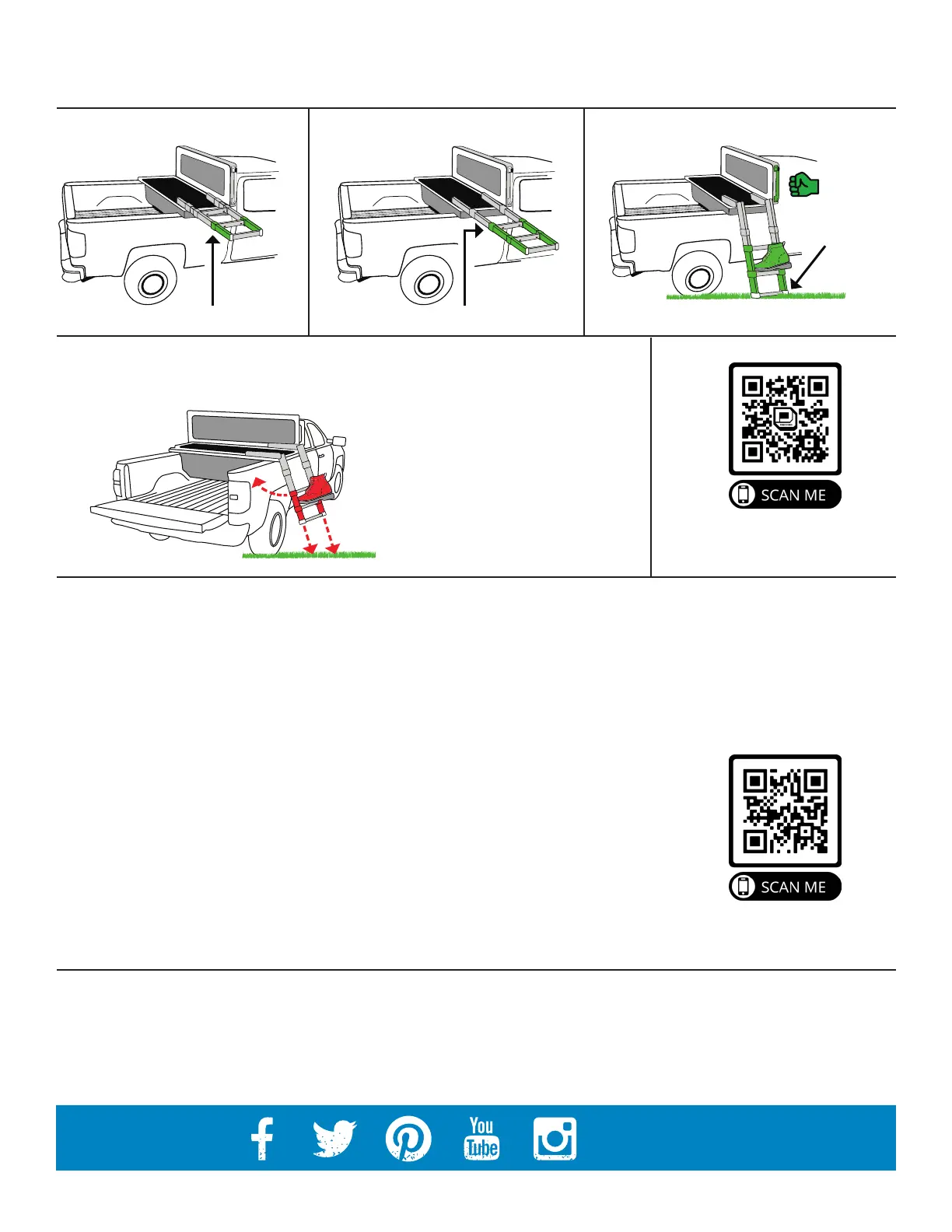 SCAN ME

SCAN ME

You
Tube