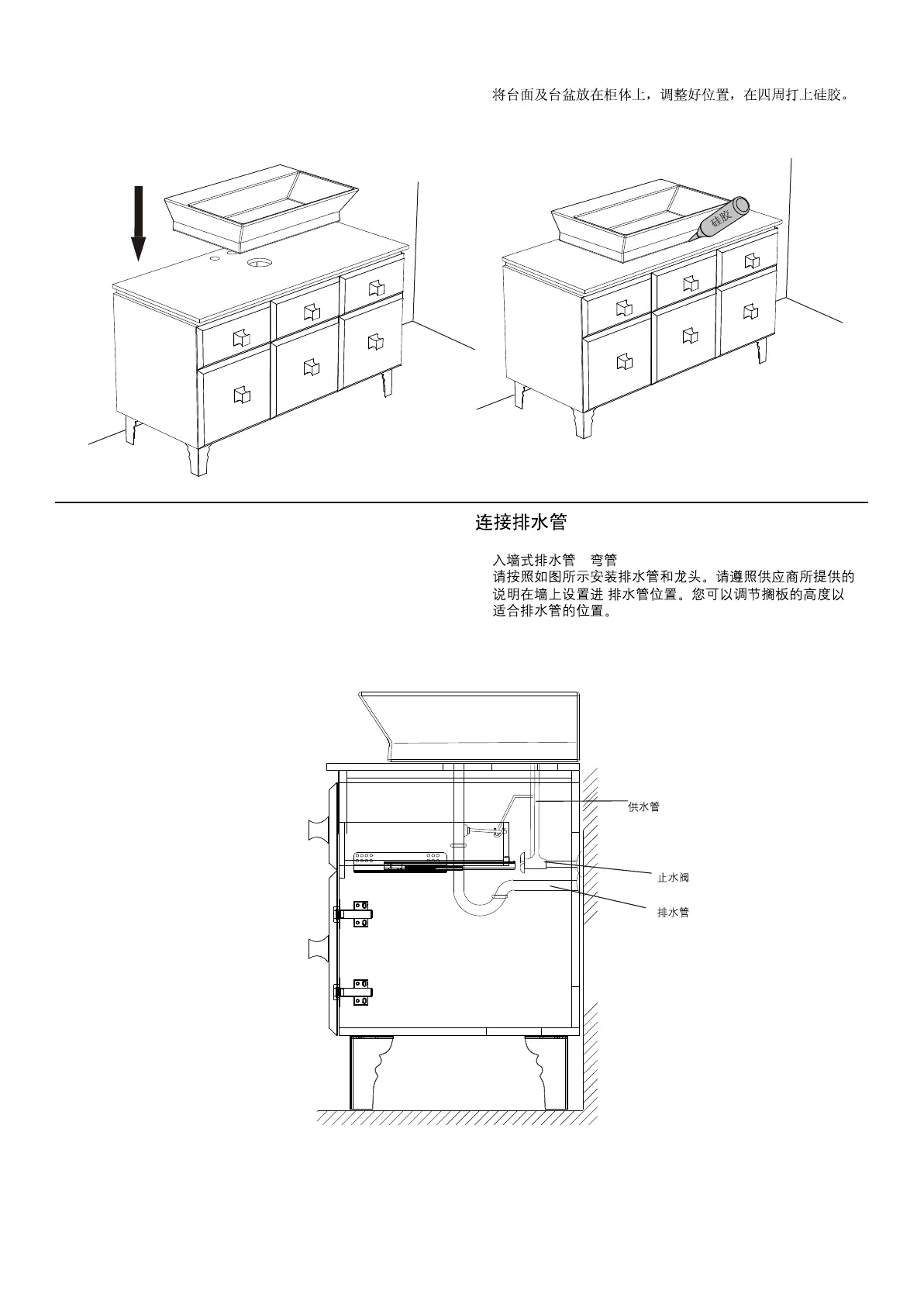 将台面及台盆放在柜体上，调整好位置，在四周打上硅胶。

硅胶

连接排水管

入墙式排水管　弯管
请按照如图所示安装排水管和龙头。请遵照供应商所提供的说明在墙上设置进 排水管位置。您可以调节搁板的高度以适合排水管的位置。

供水管

止水阀

排水管