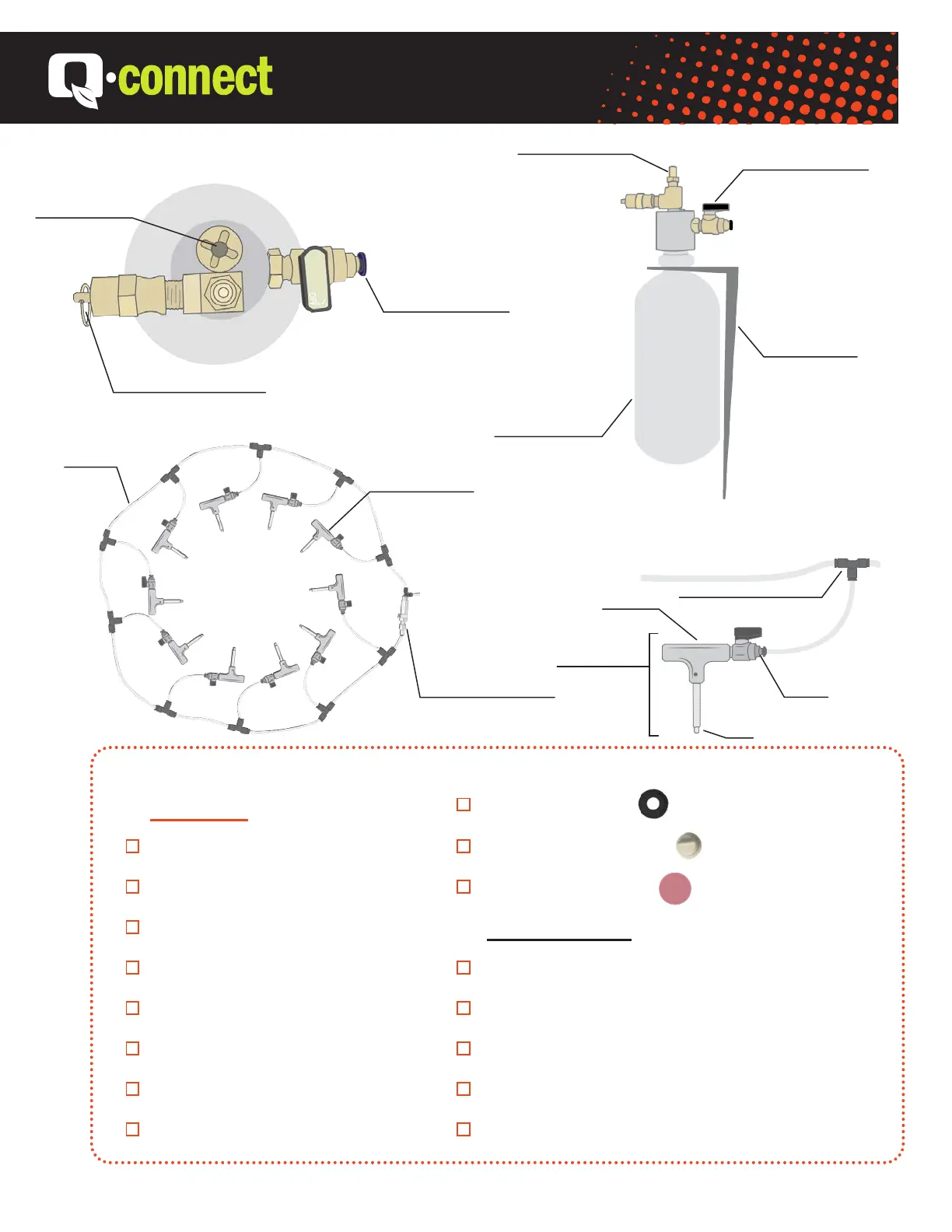 Q·connect