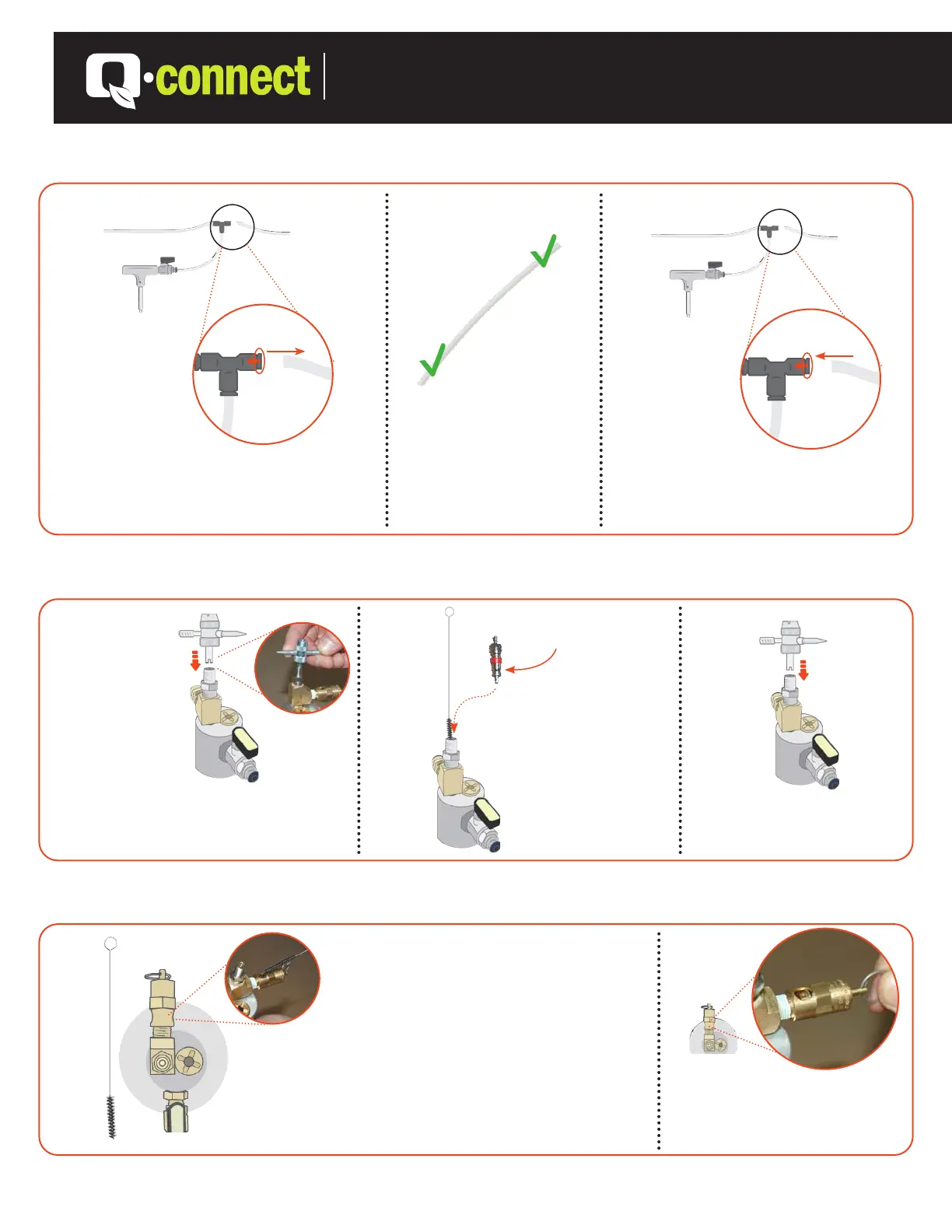 Q·connect