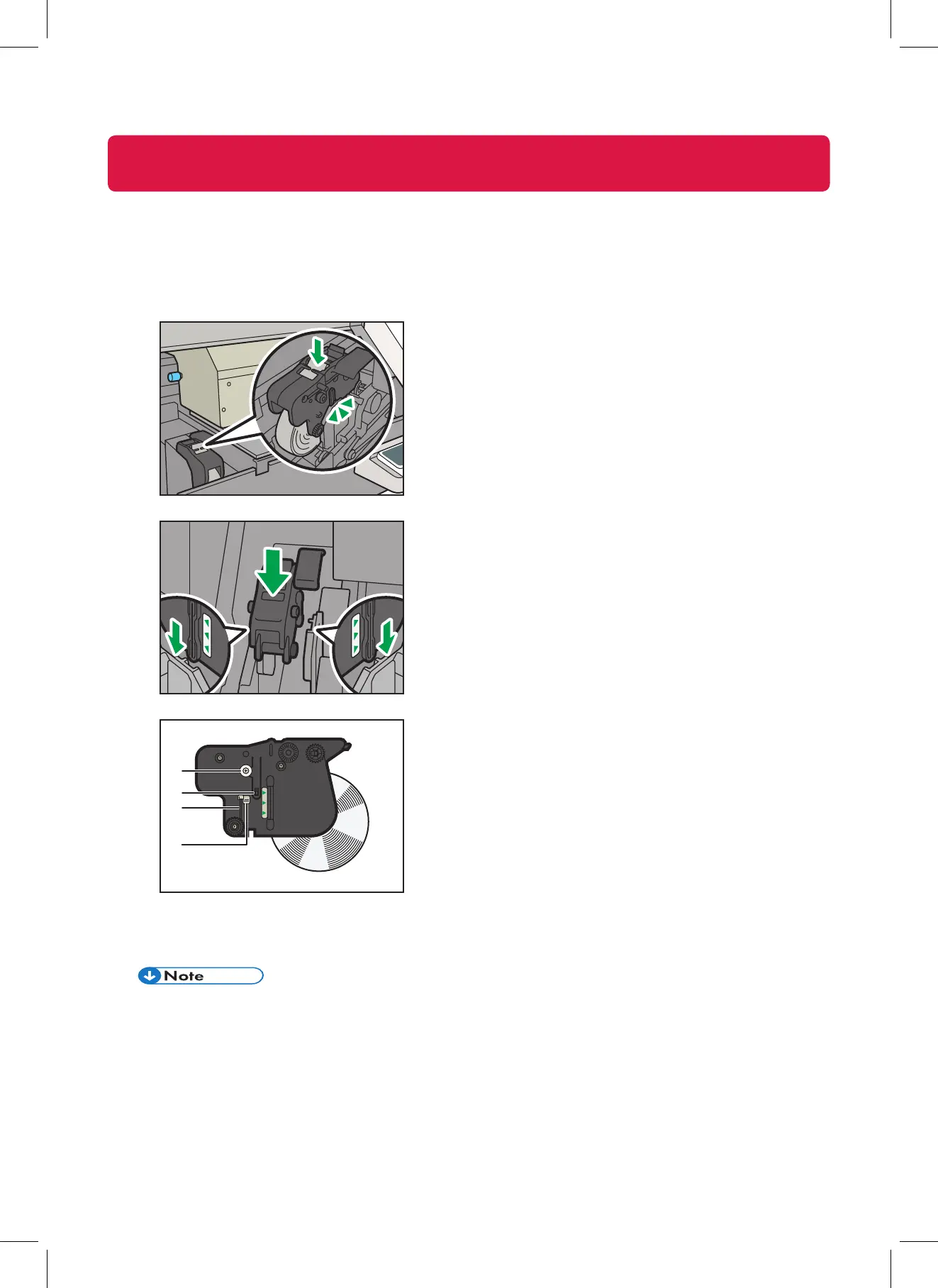 Note