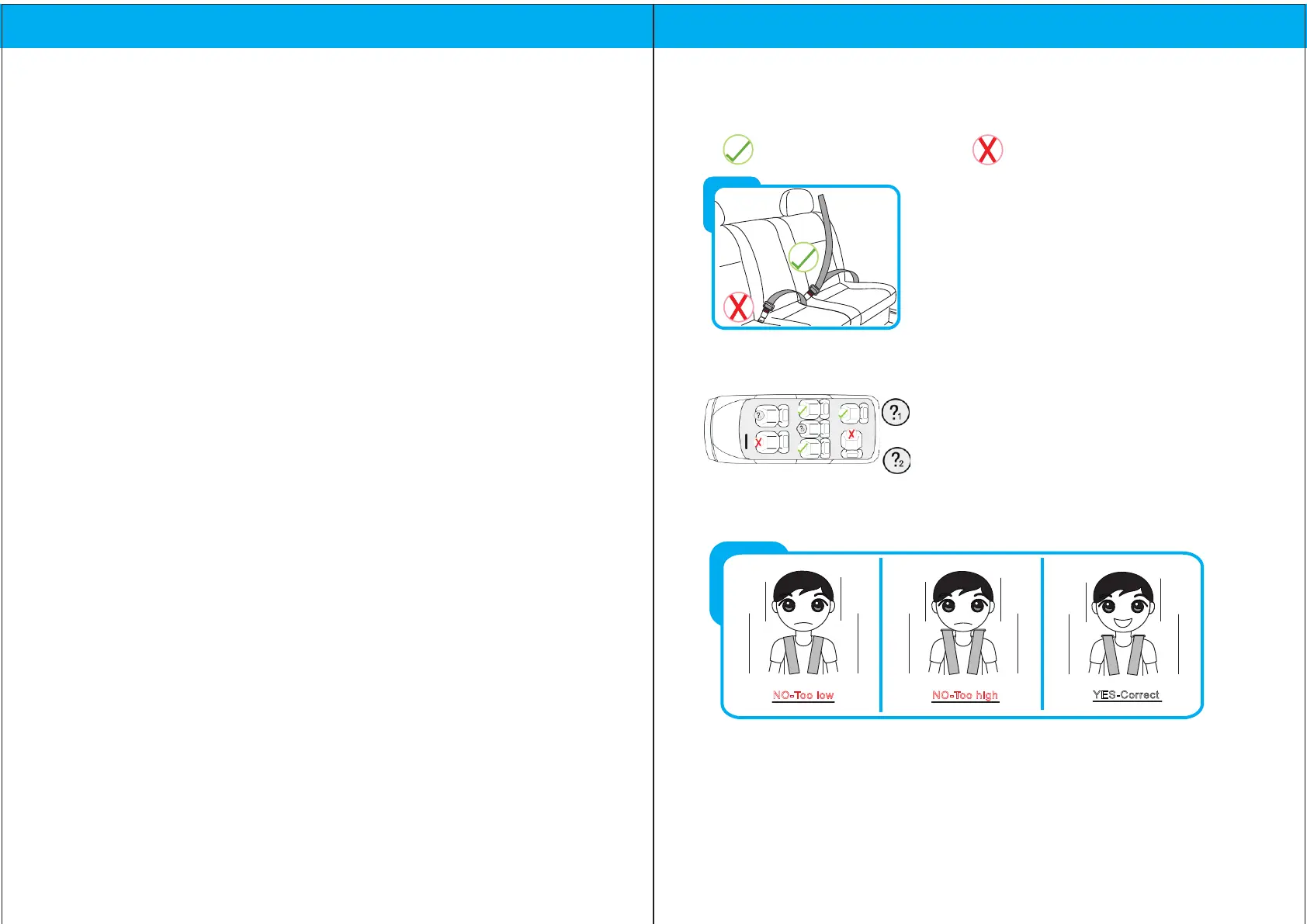 ?1

?2

NO-Too low

NO-Too high

YES-Correct