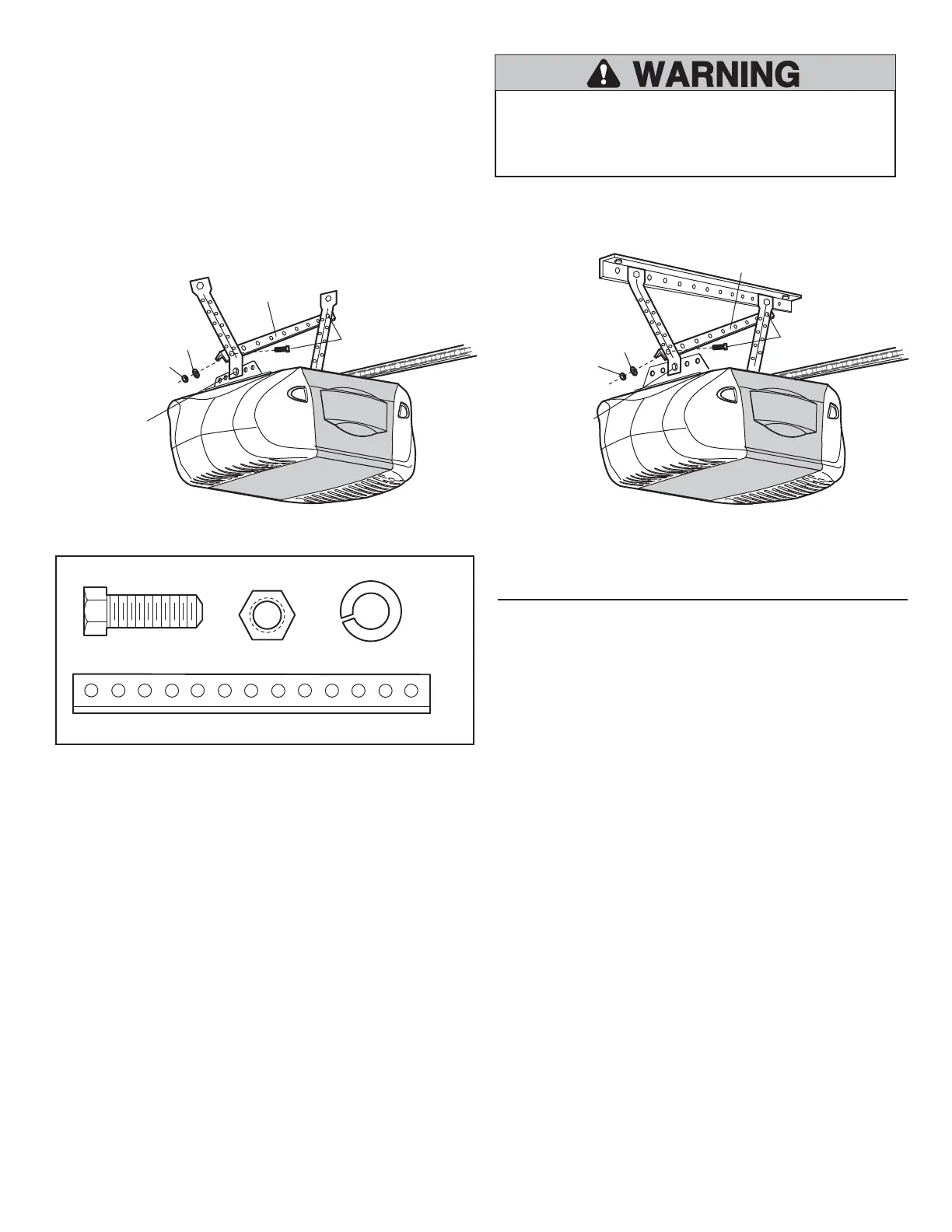 WARNING