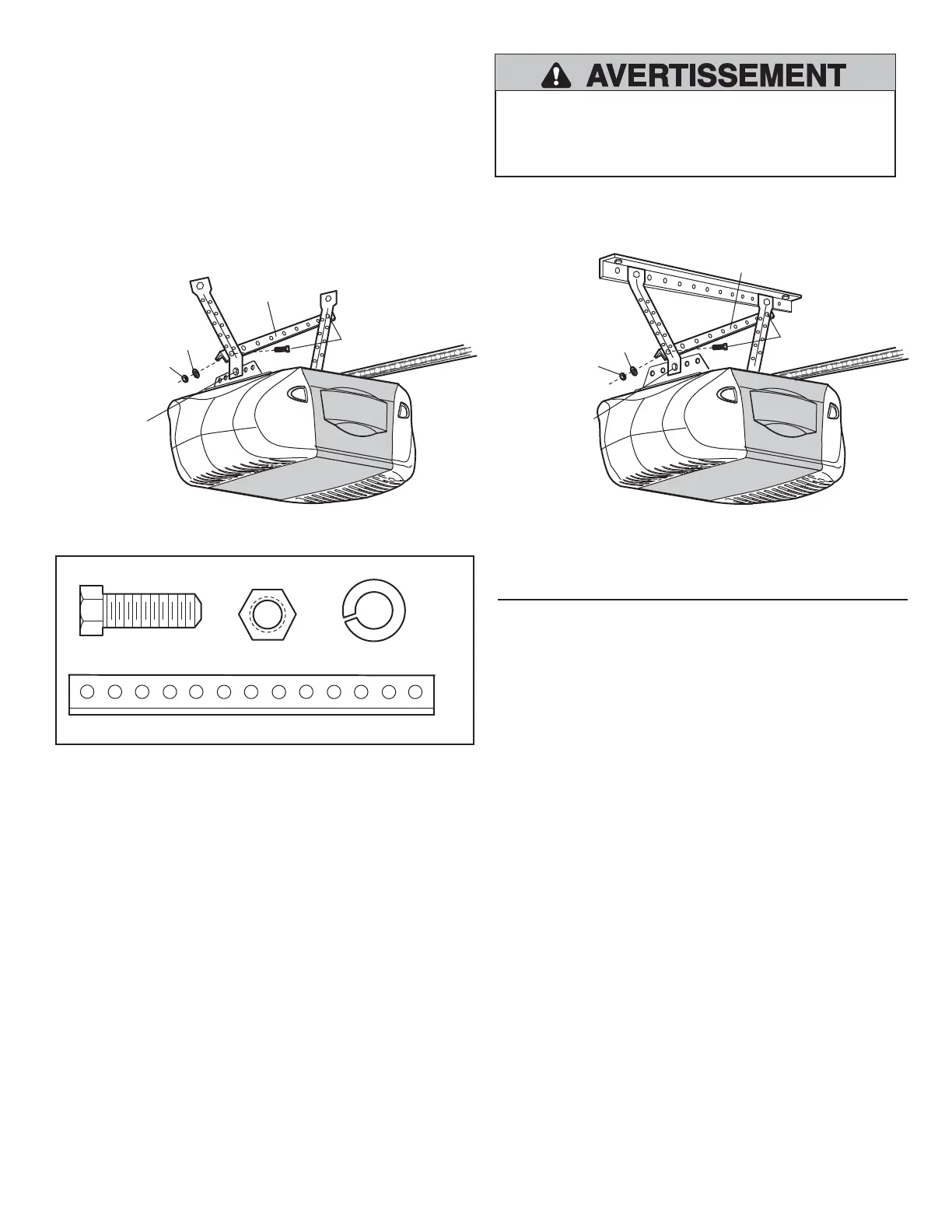 AVERTISSEMENT