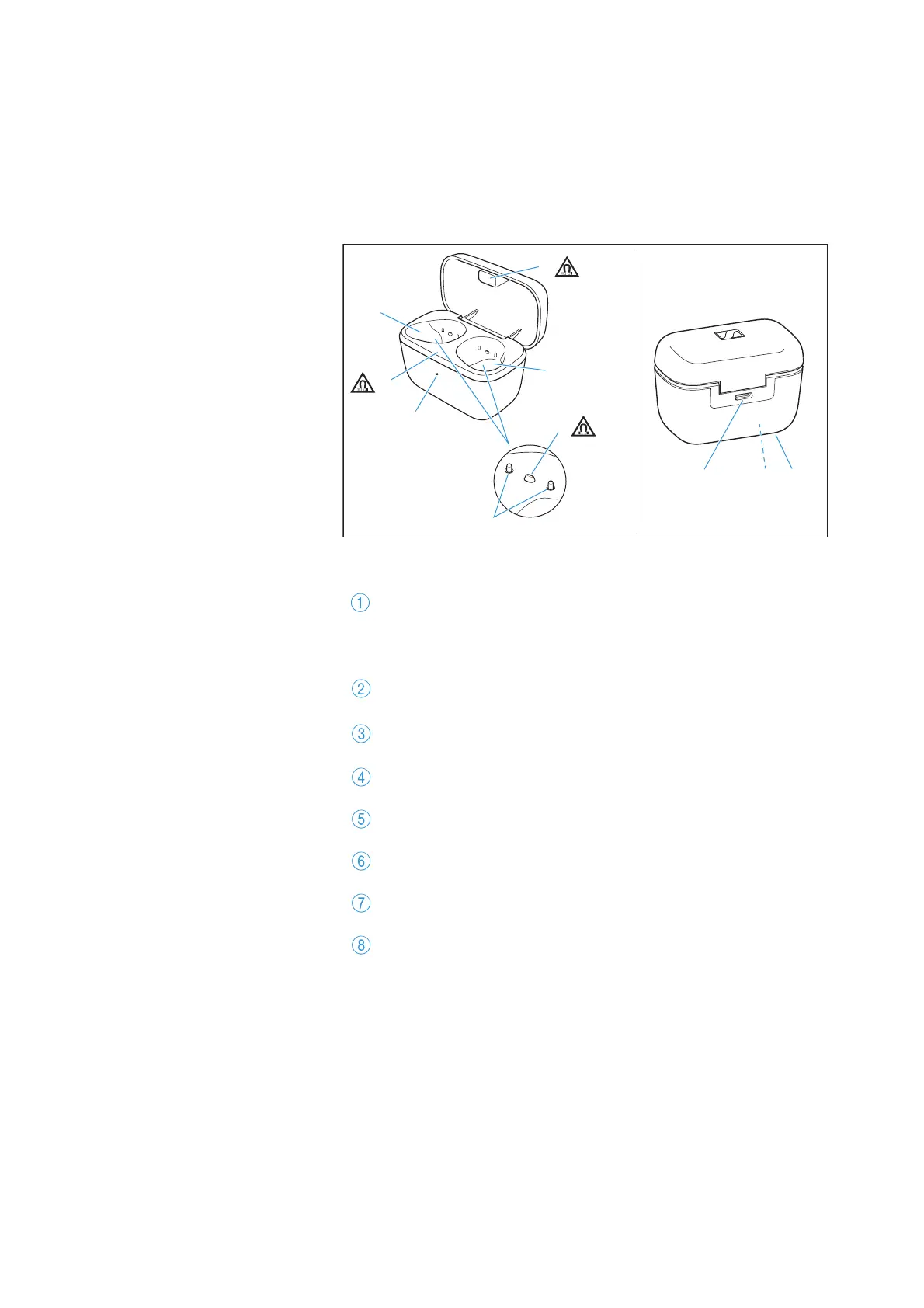 ①

②

③

④

⑤

⑥

⑦

⑧