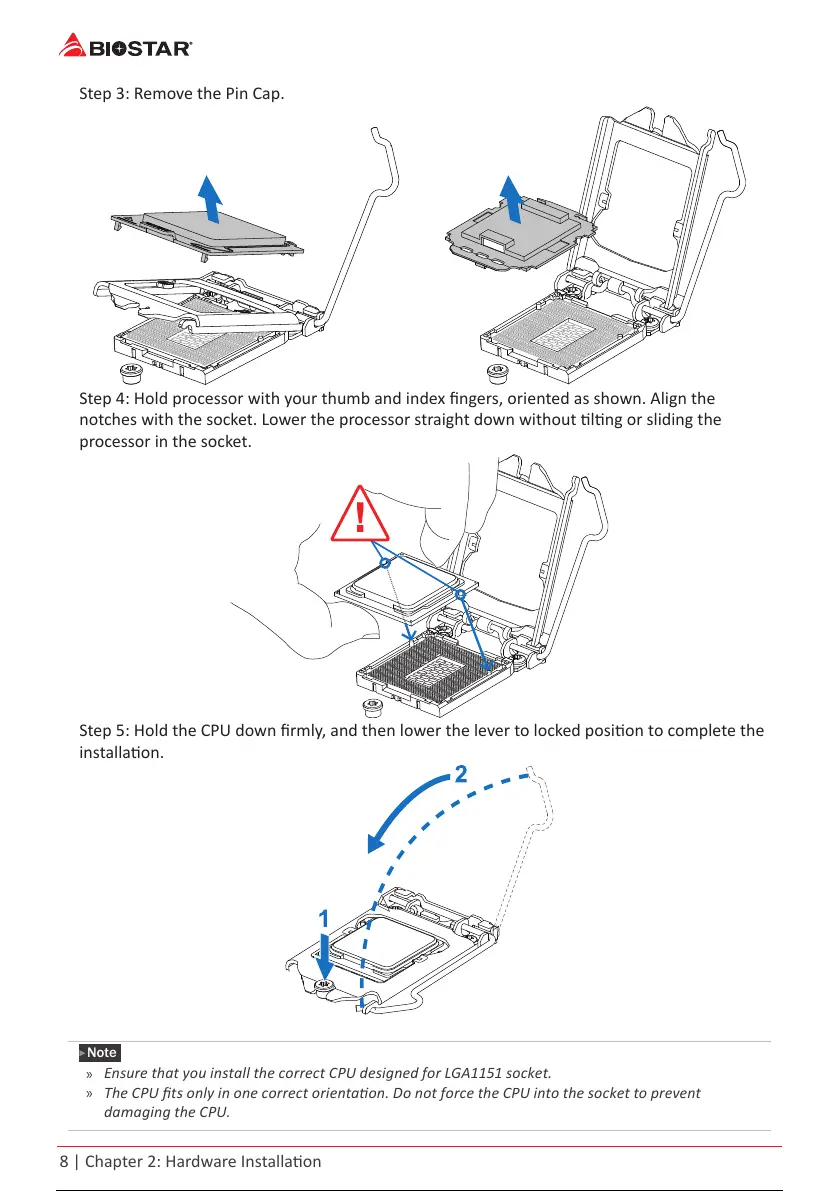 BIOSTAR

Step 3: Remove the Pin Cap.

Step 4: Hold processor with your thumb and index fingers, oriented as shown. Align the notches with the socket. Lower the processor straight down without tilting or sliding the processor in the socket.

!

Step 5: Hold the CPU down firmly, and then lower the lever to locked position to complete the installation.

2

1

Note

» Ensure that you install the correct CPU designed for LGA1151 socket.

» The CPU fits only in one correct orientation. Do not force the CPU into the socket to prevent damaging the CPU.

8 | Chapter 2: Hardware Installation