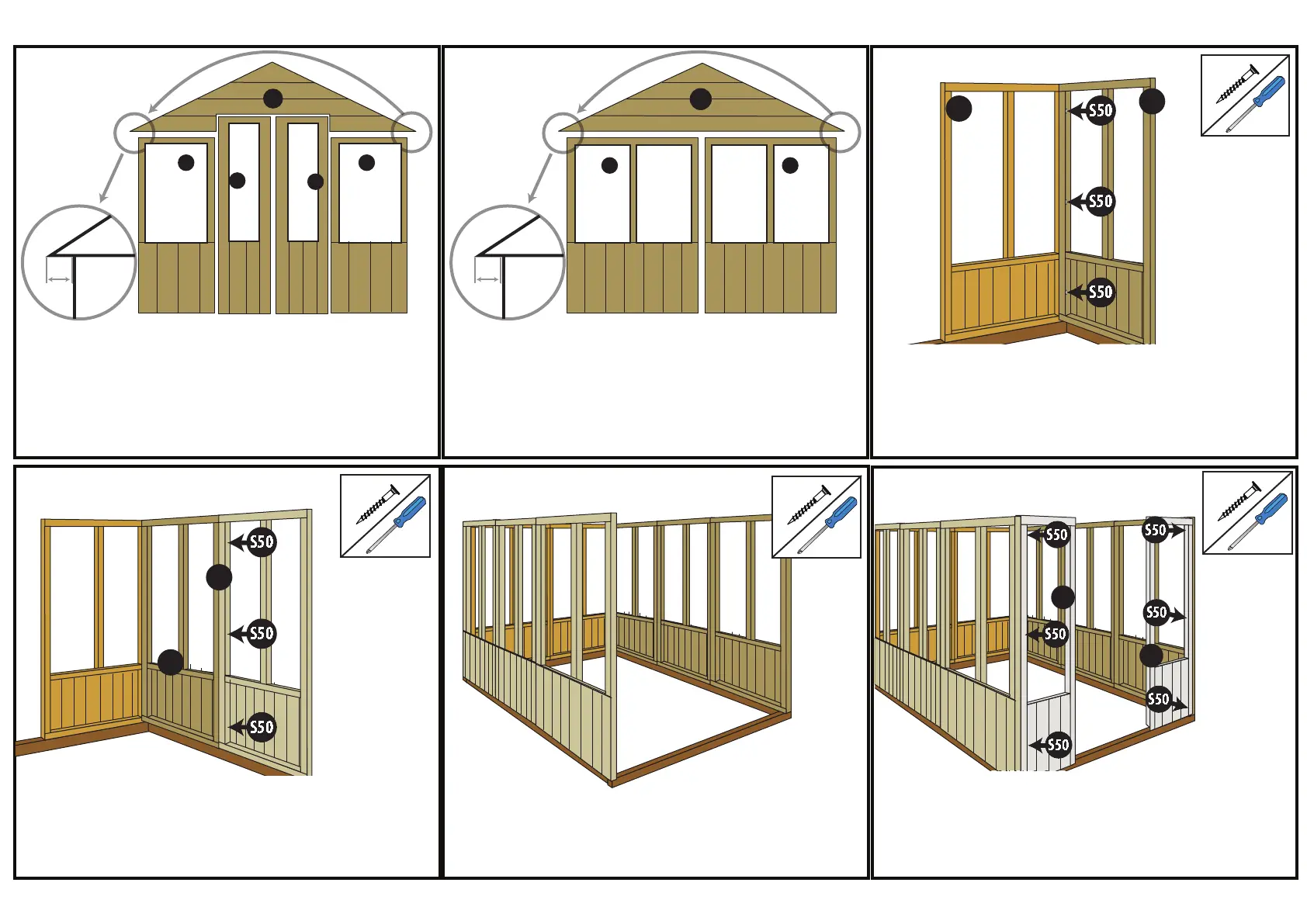 S50
S50
S50

S50
S50
S50

S50
S50
S50
S50
S50
S50