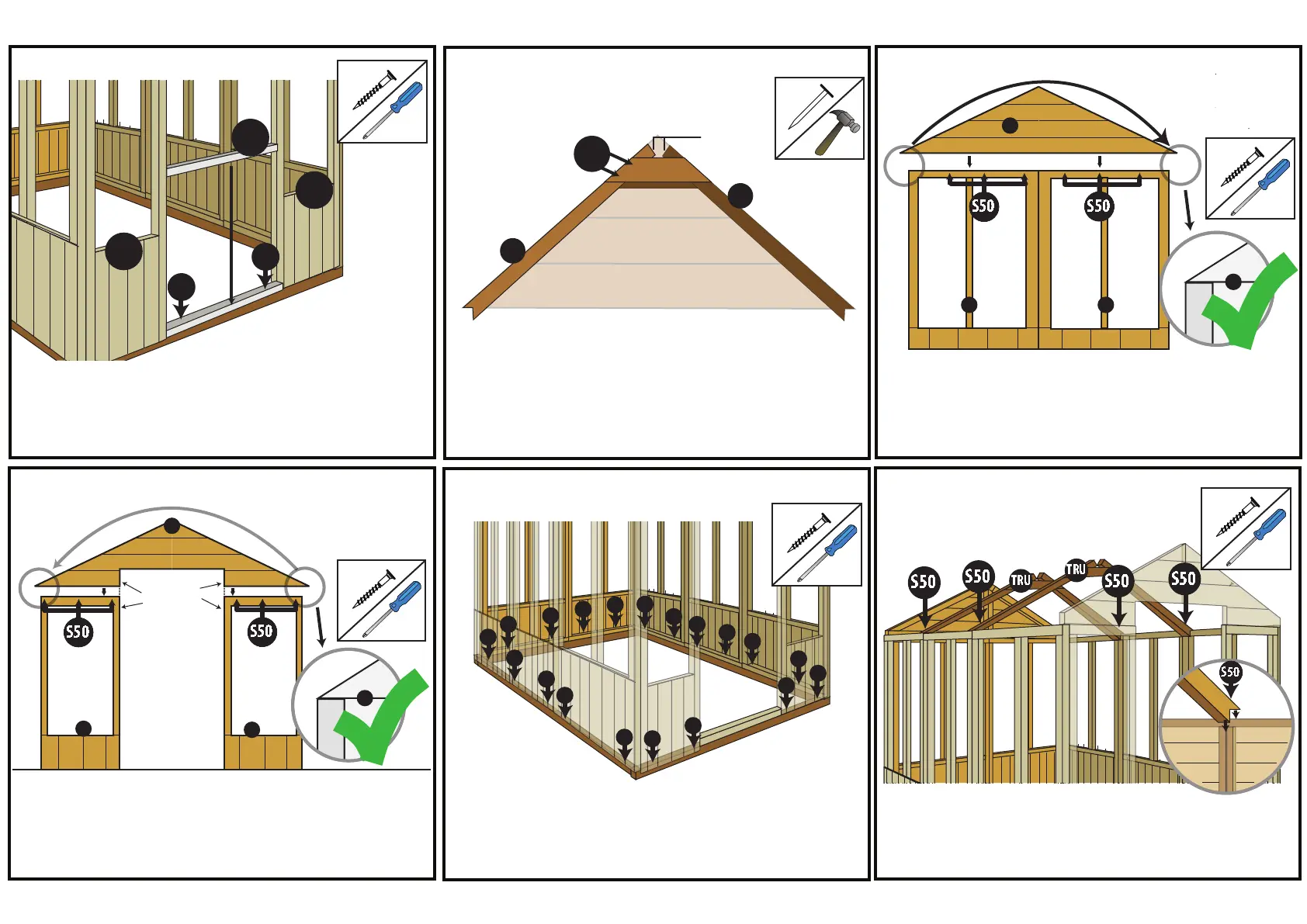 S50
S50

S50
S50

S50
S50
TRU
TRU
S50
S50
S50