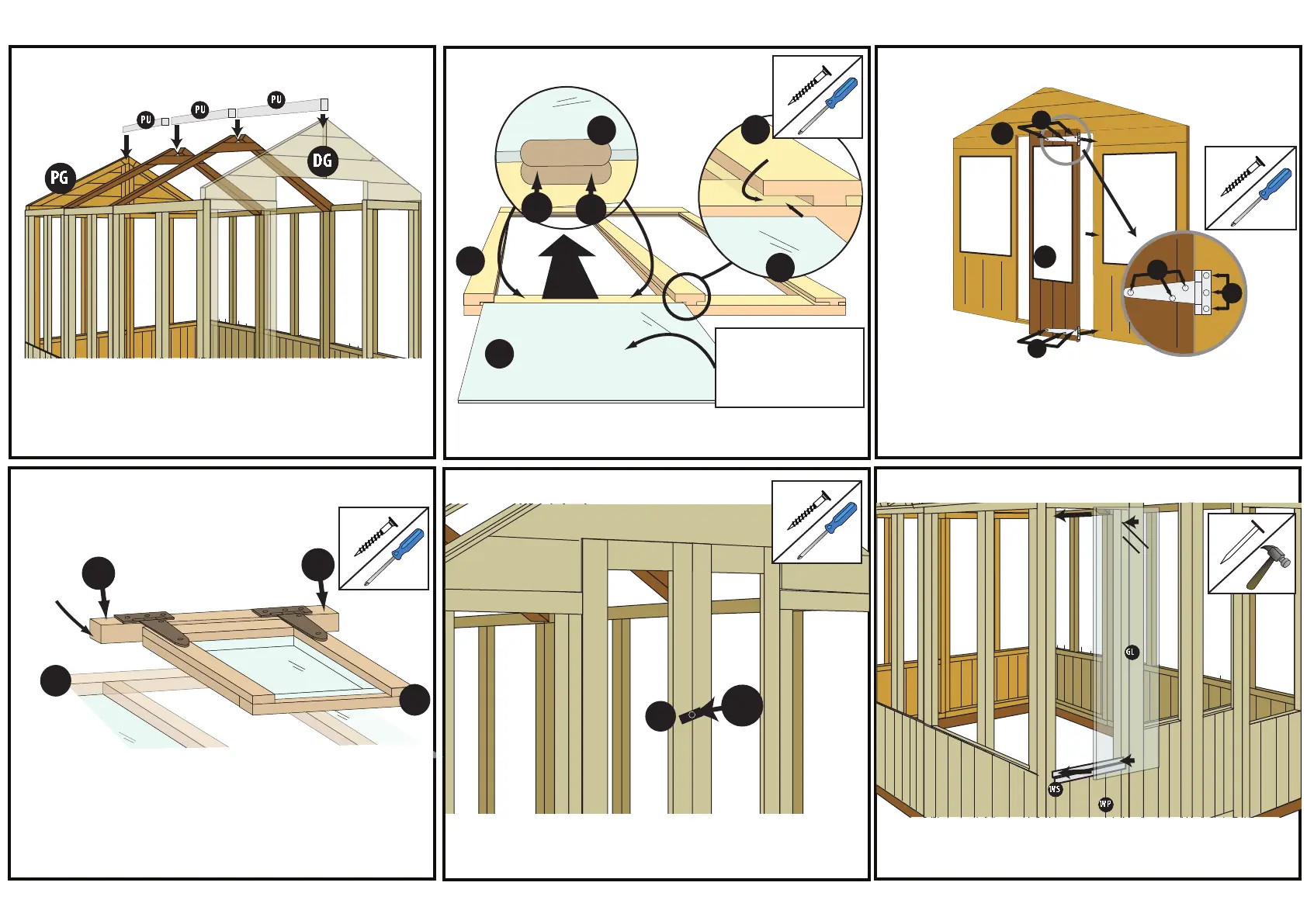 PU PU PU
PG
DG

GL
WS
WP