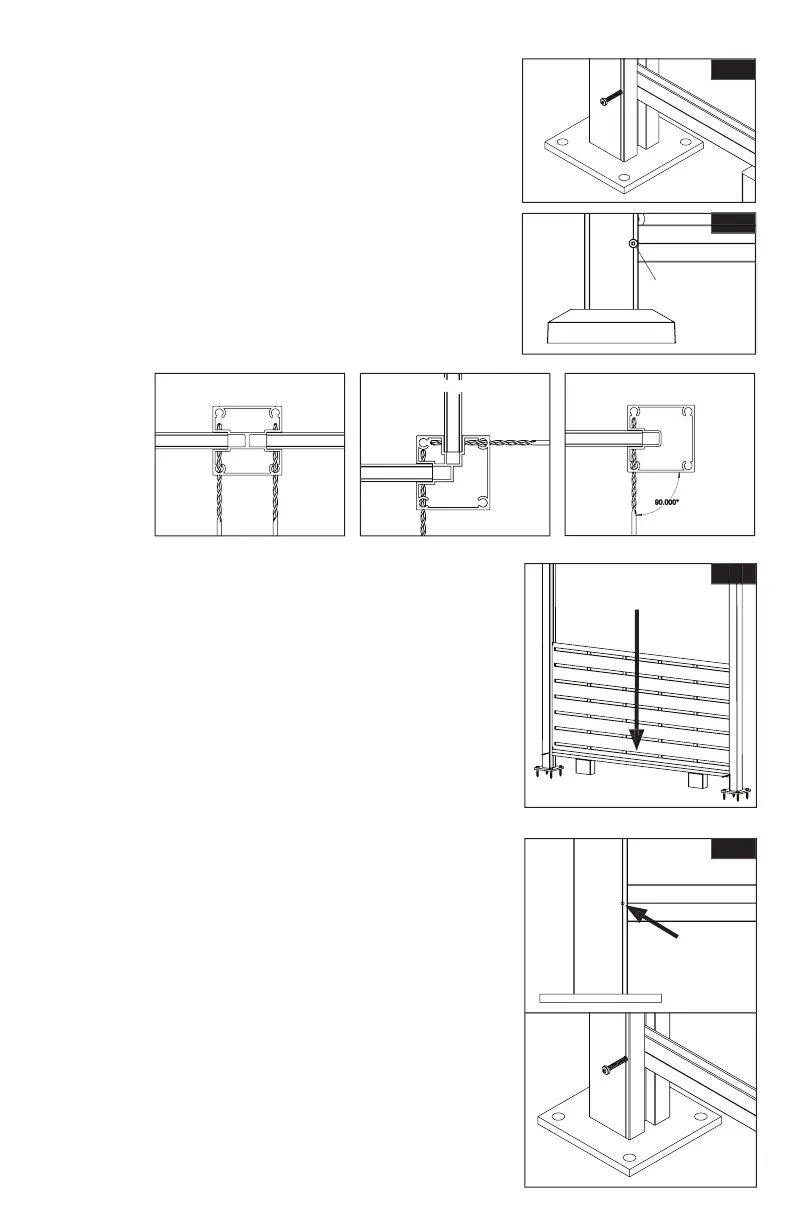 90.000°