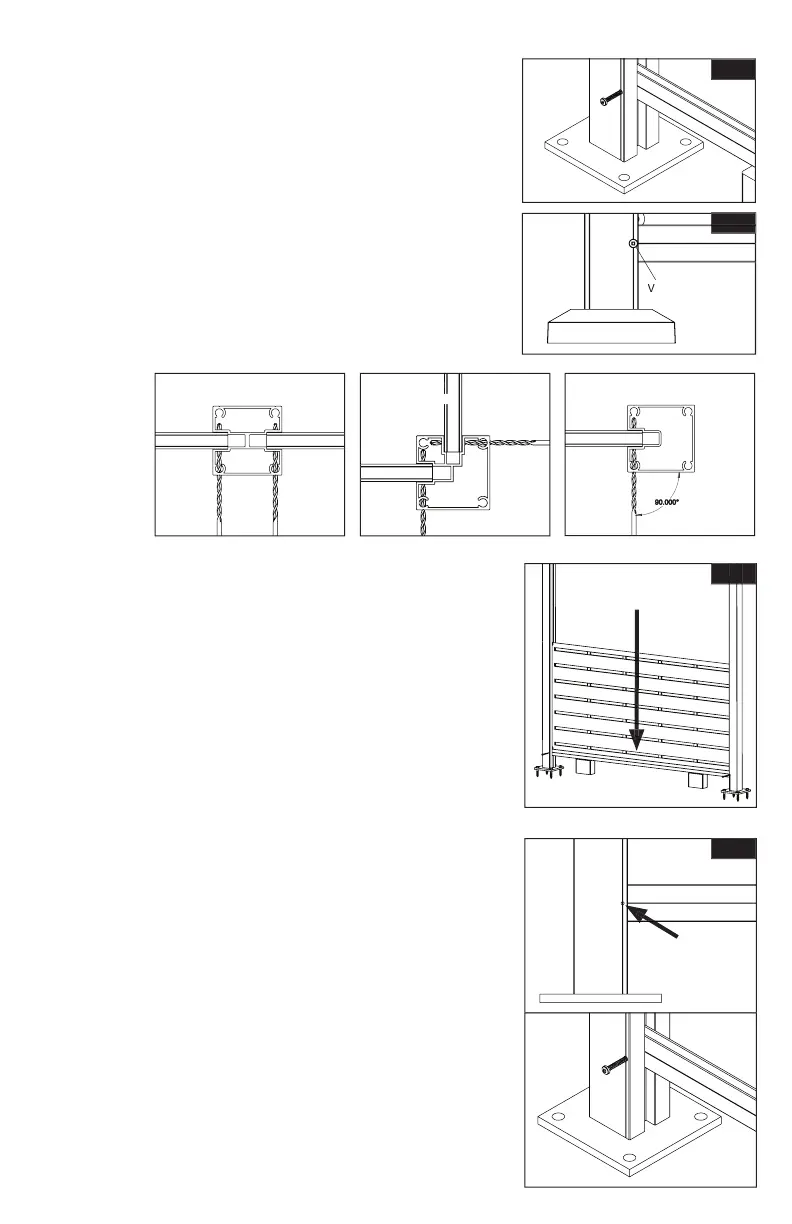 V

90.000°