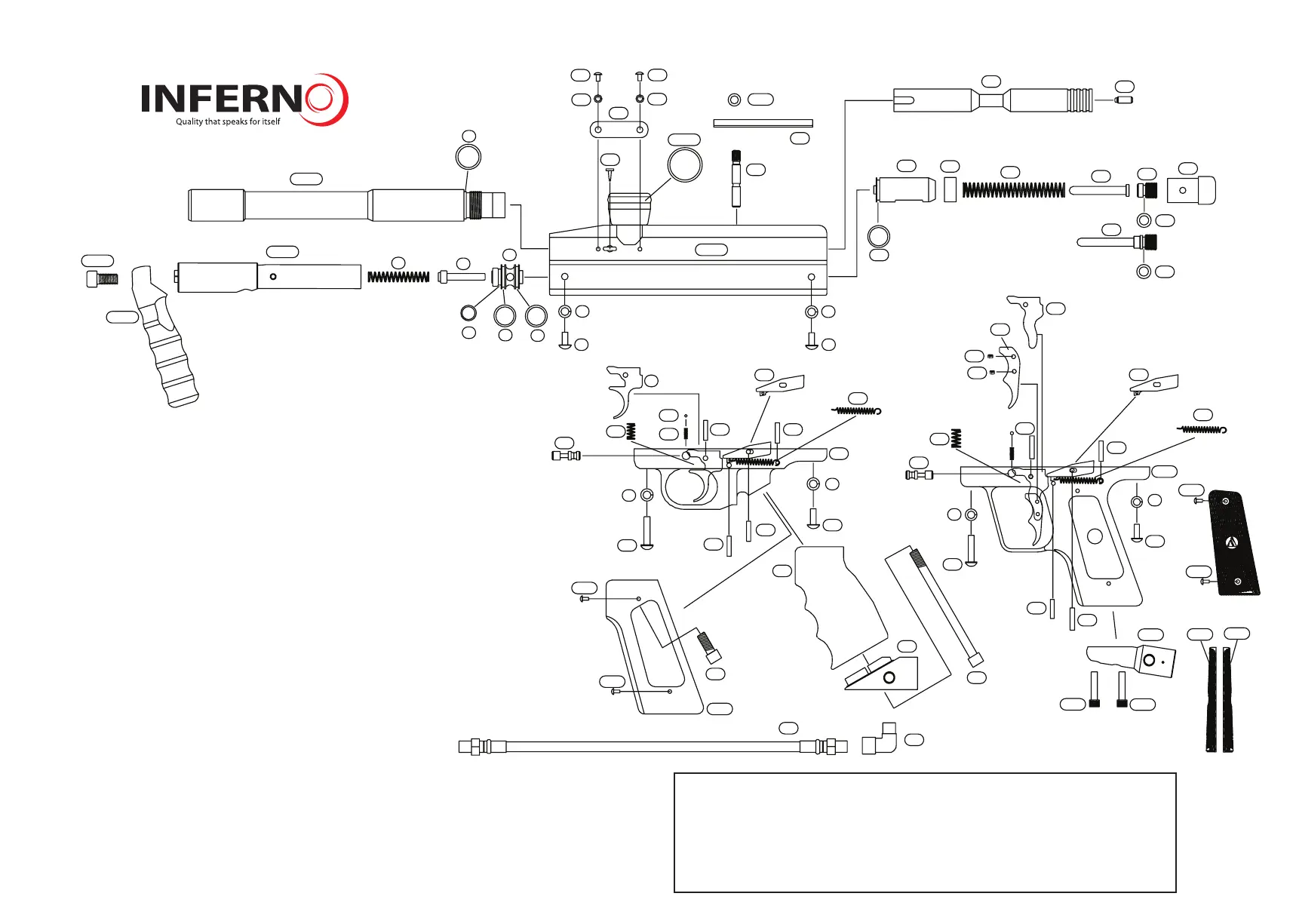 INFERNO
Quality that speaks for itself