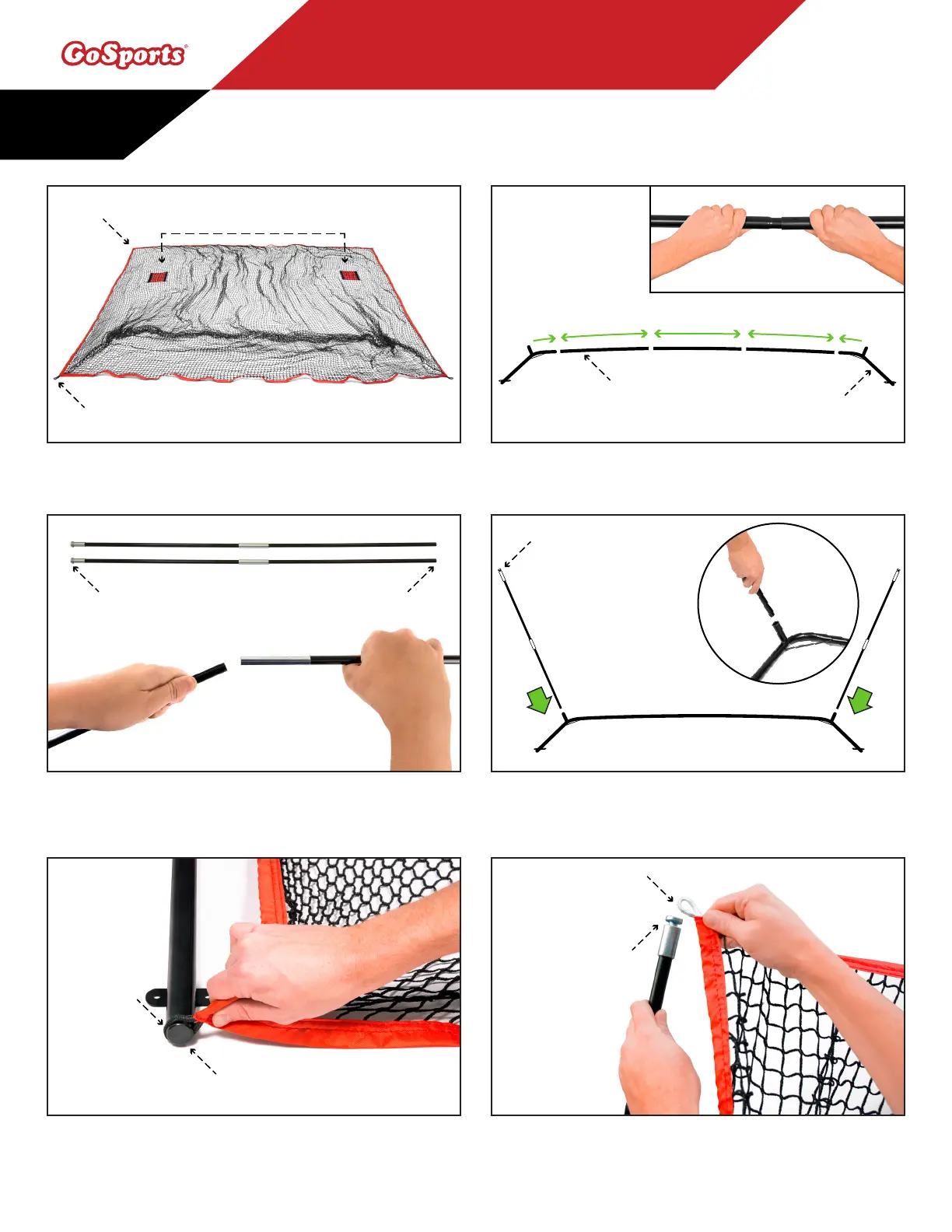 GoSports®