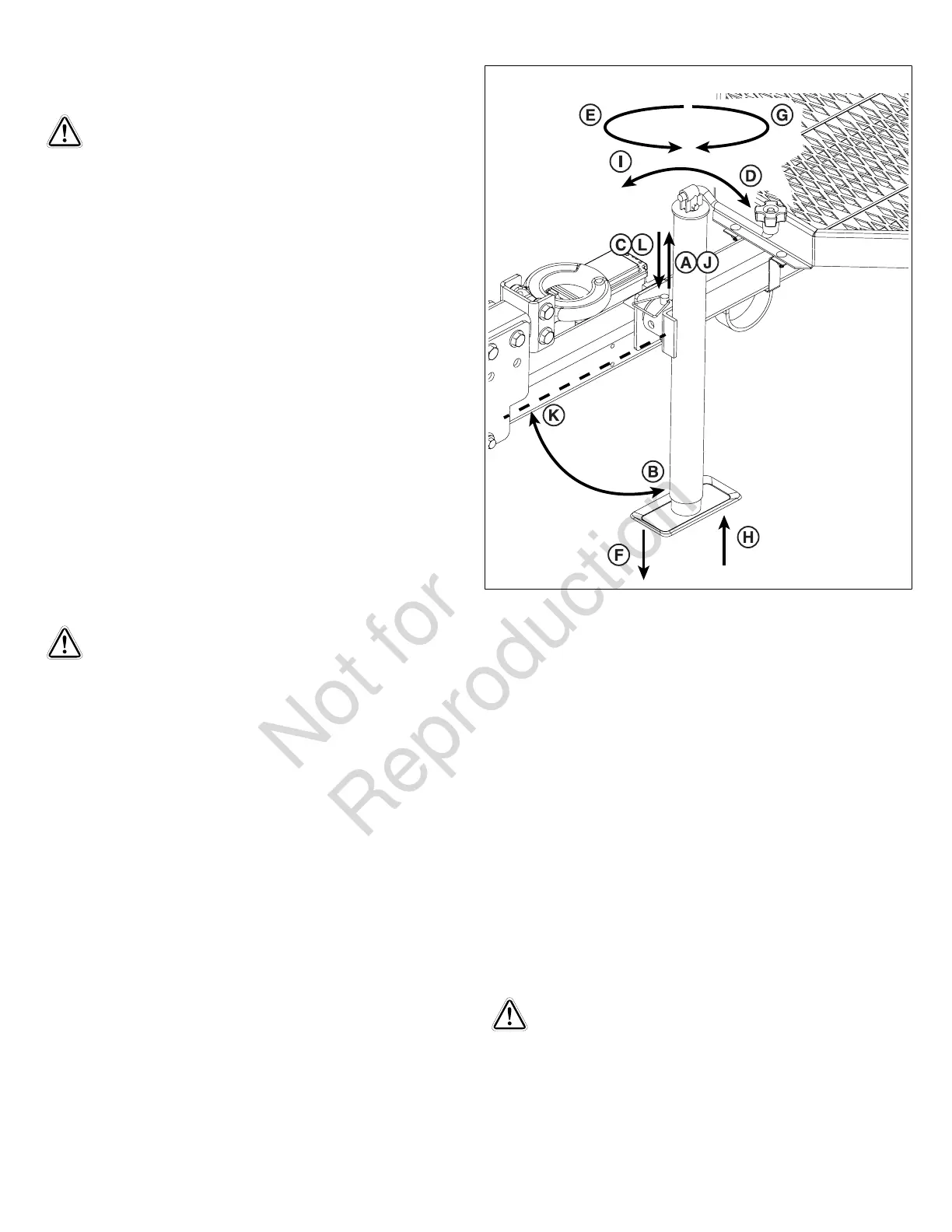 E
G
I
D
C L
A J
K
B
F
H

Not for Reproduction