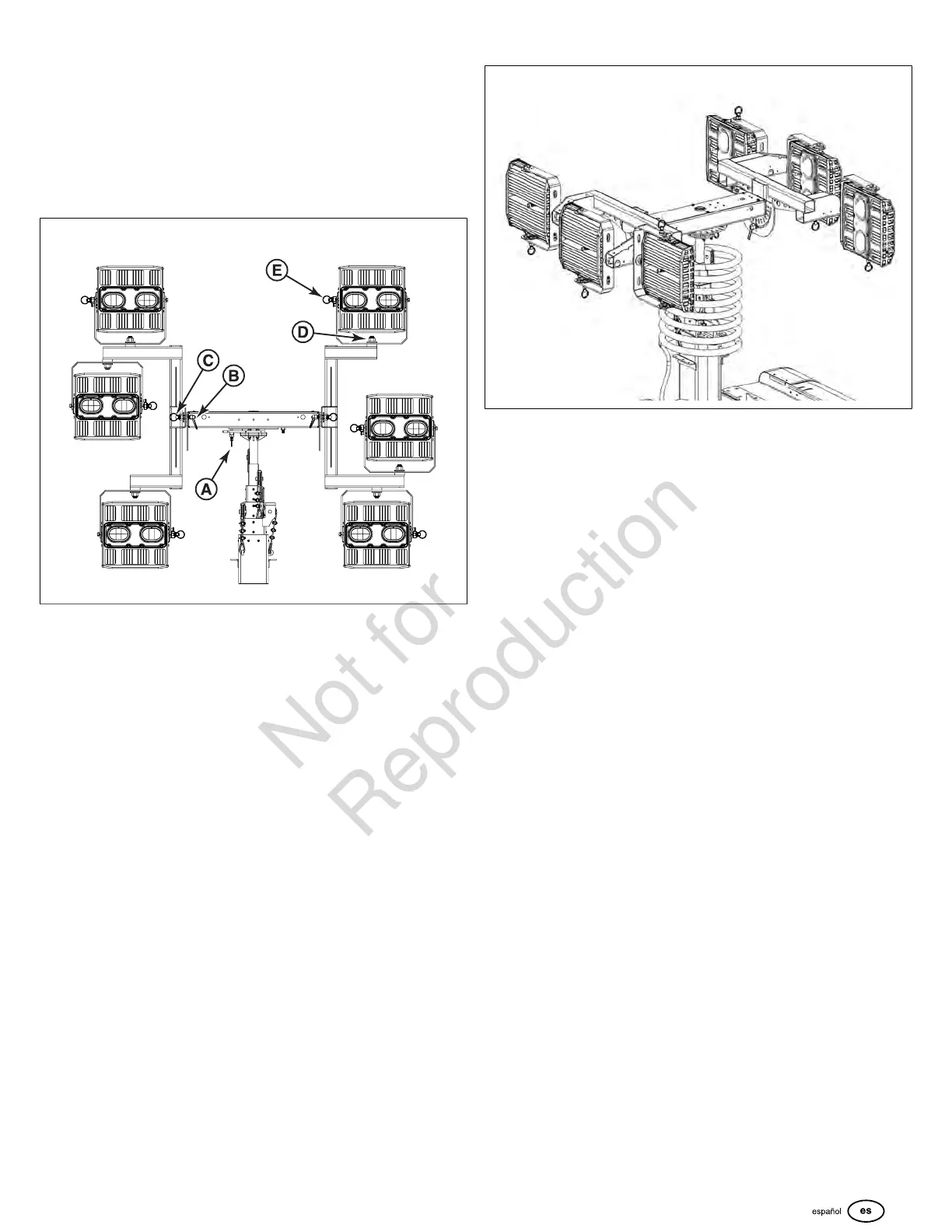 E

D

C

B

A

Not for Reproduction

español es