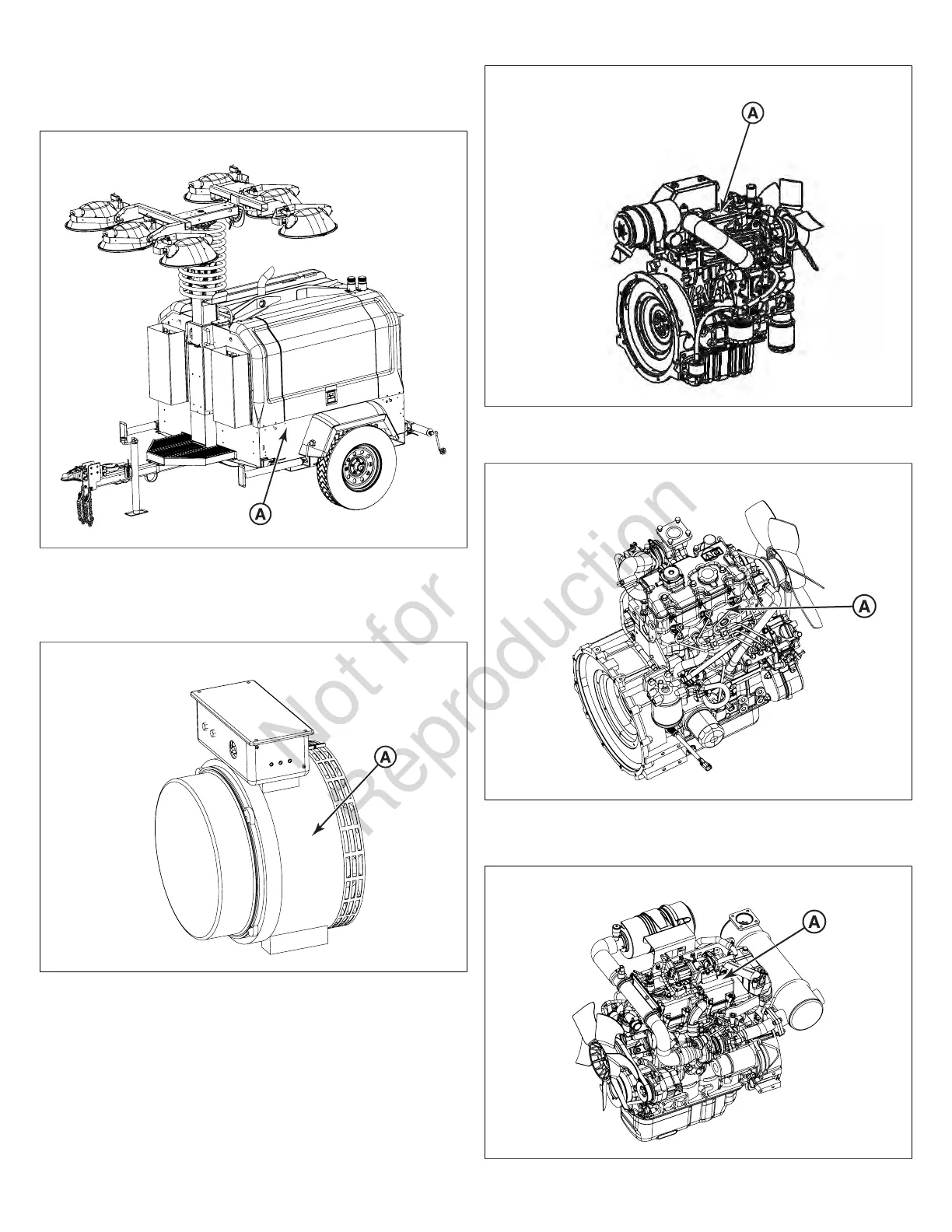 A

A

A

A

A

Not for Reproduction