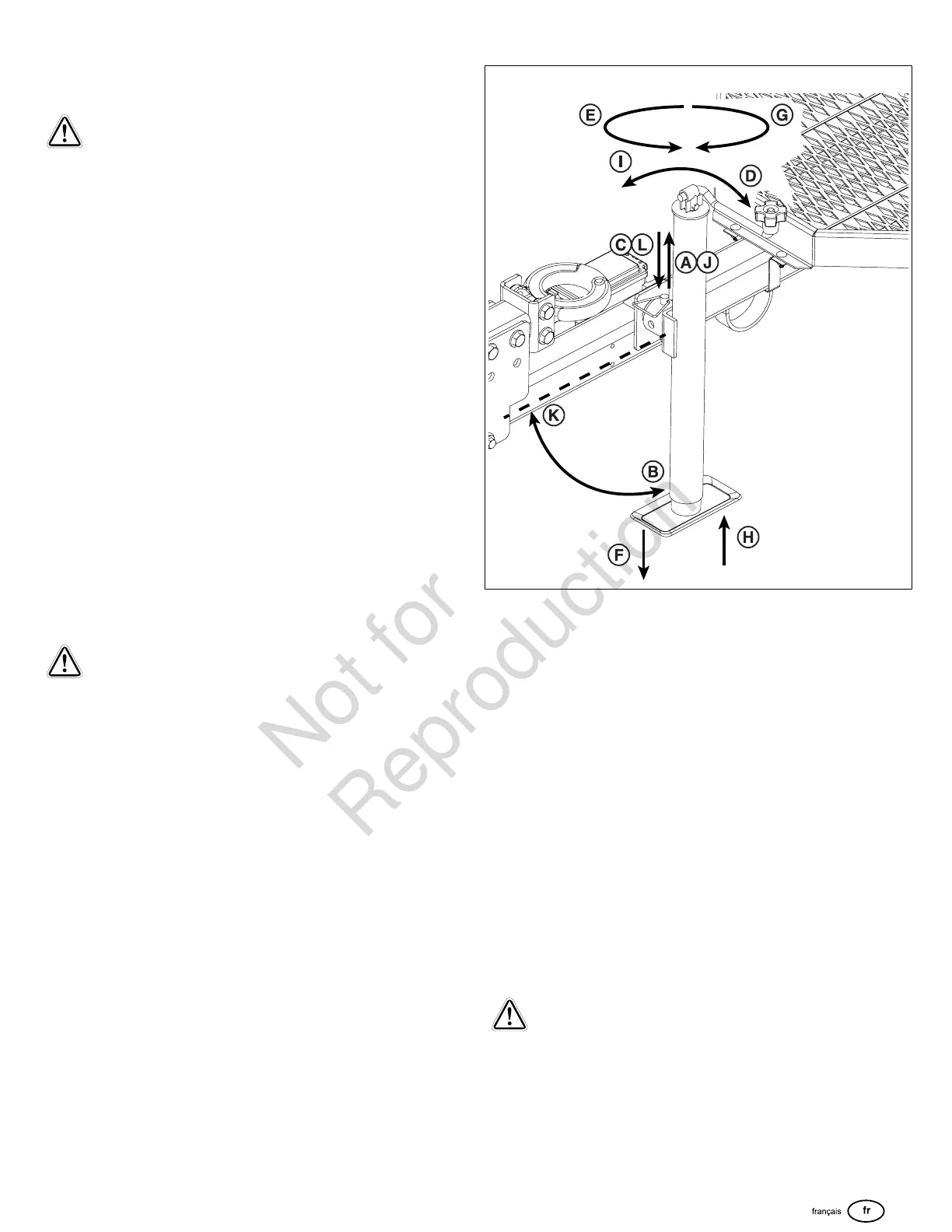 E
G
I
D
C
L
A
J
K
B
F
H

Not for Reproduction

français fr