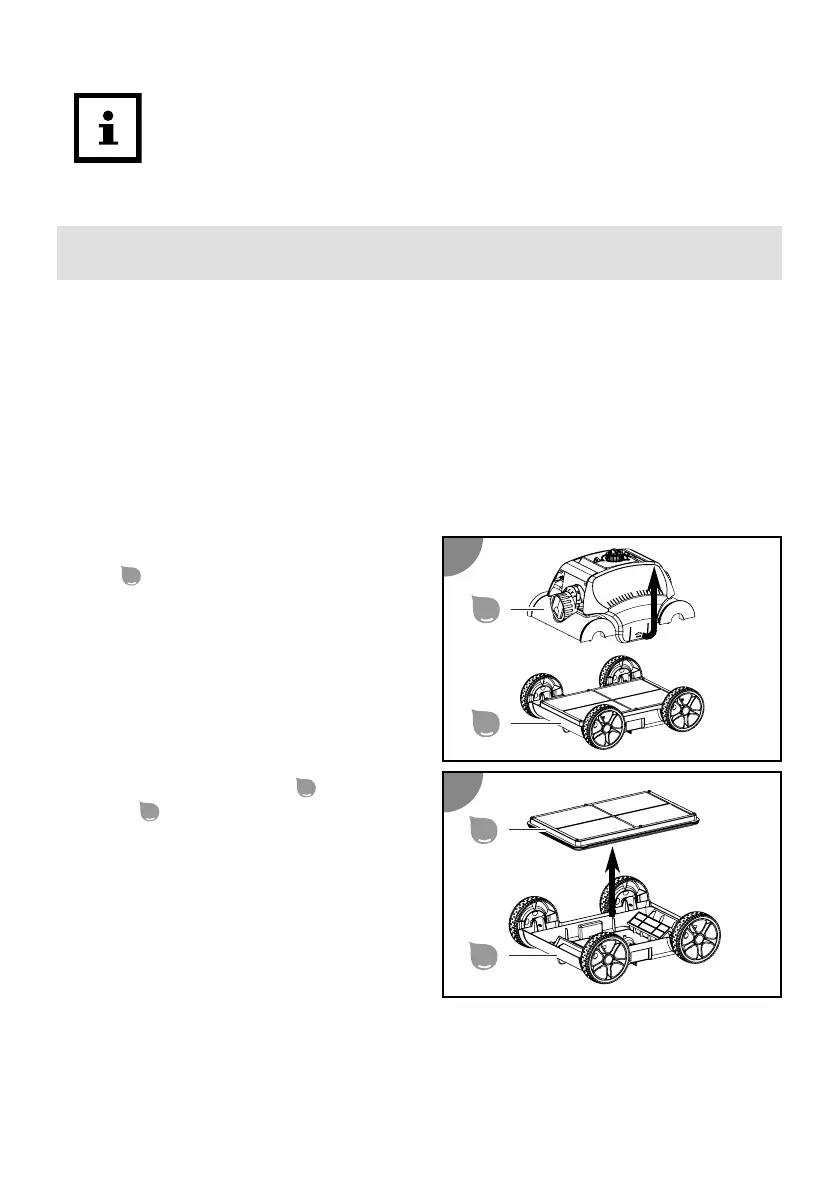 i