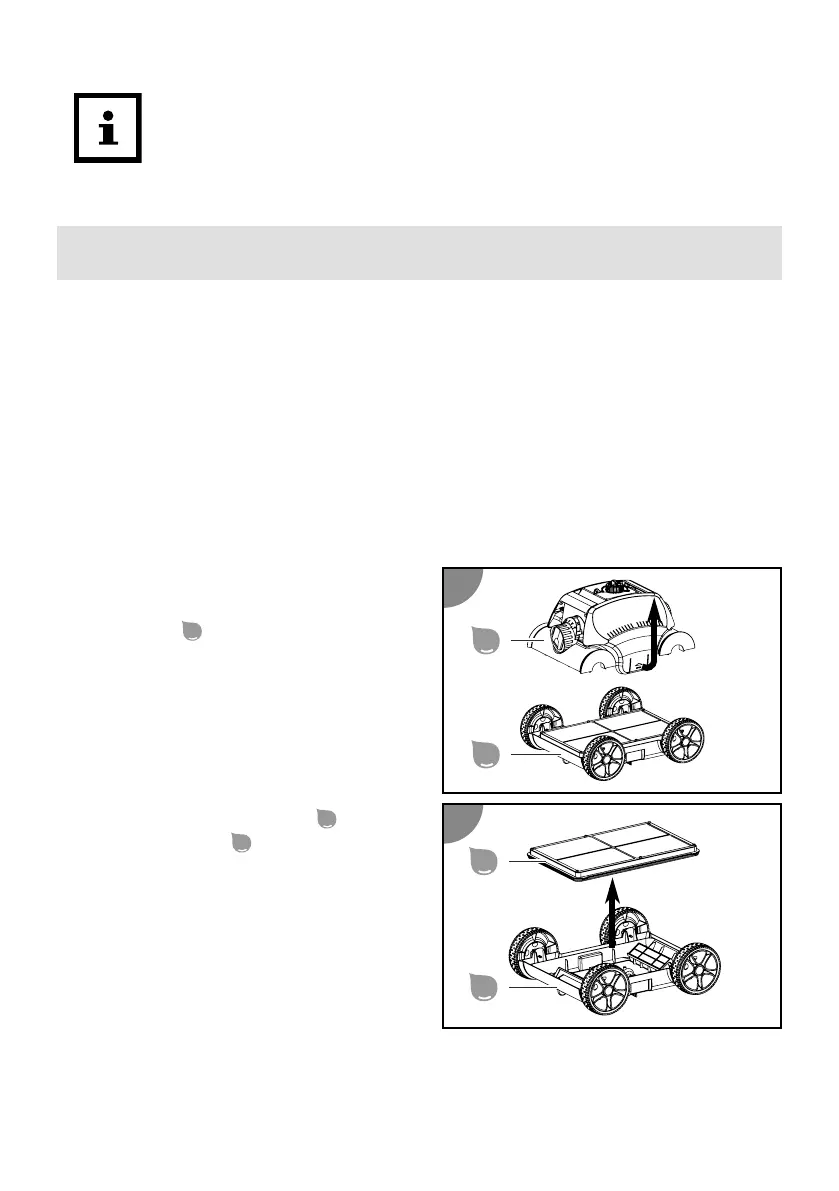 i